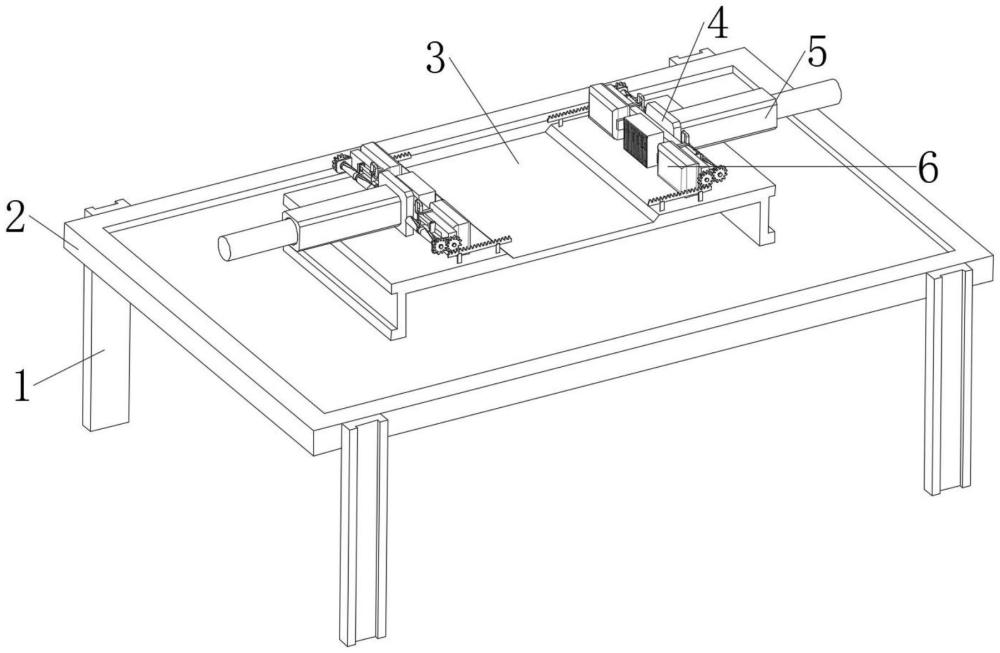 4
3
5
6
2
1