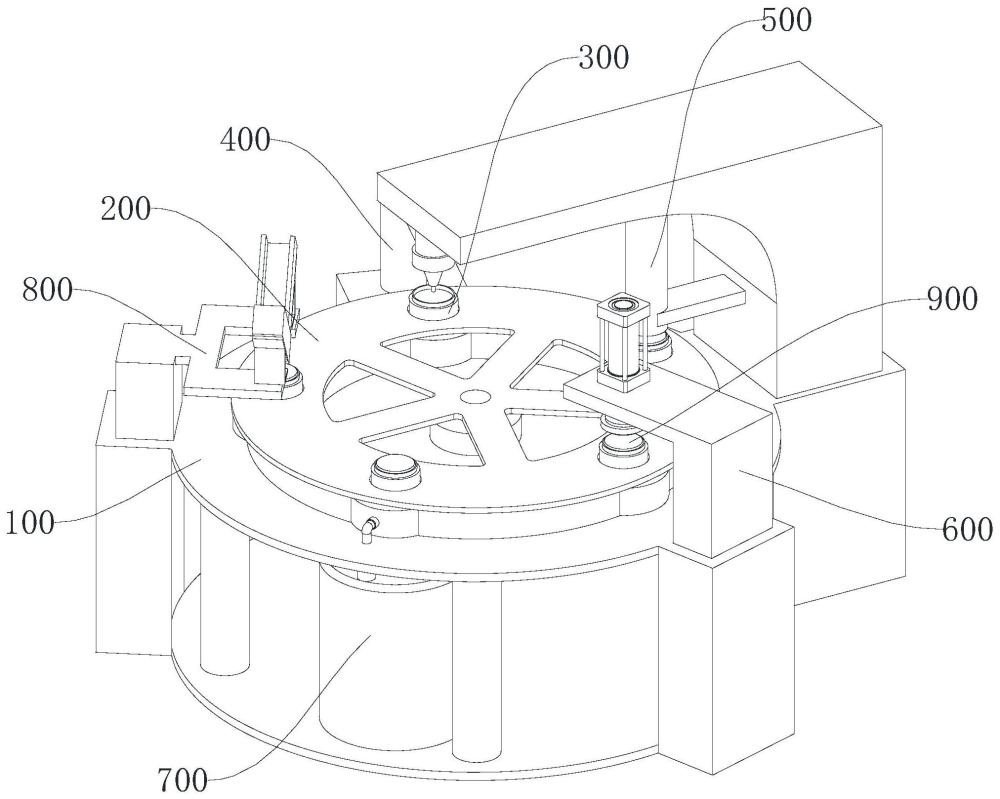 500
300
400
200
800
900
100
600
700