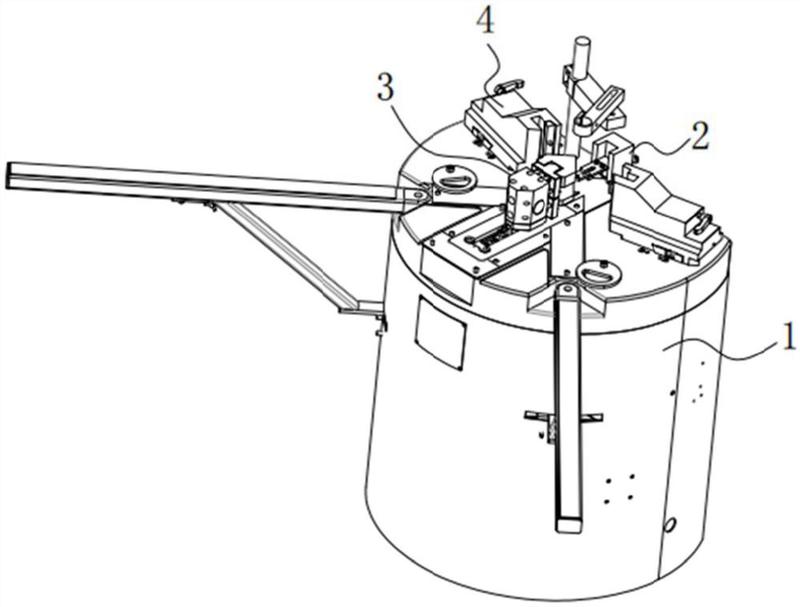 4
3
2
1