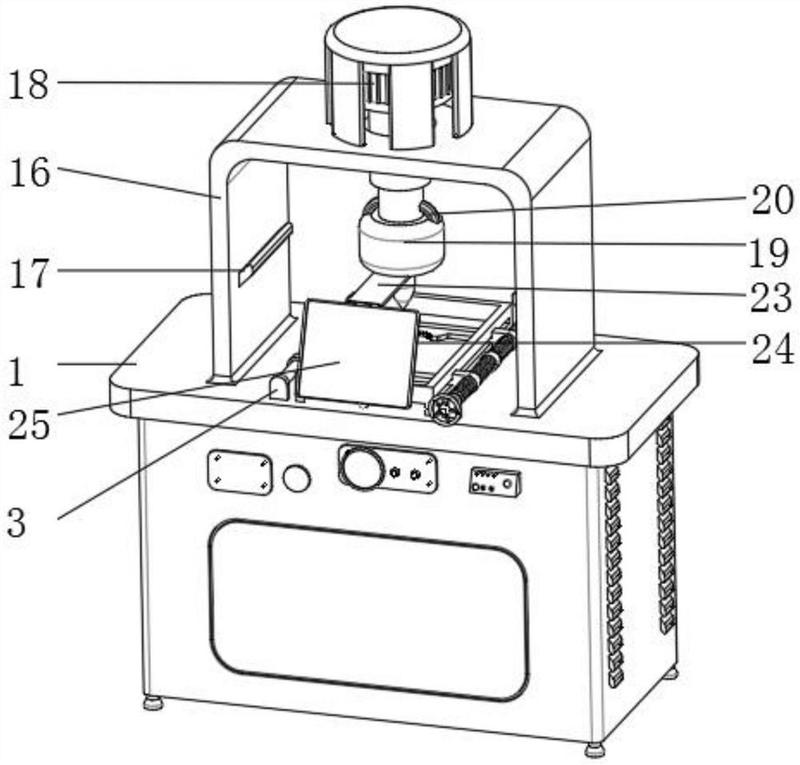 18
16
17
1
25
3
20
19
23
24