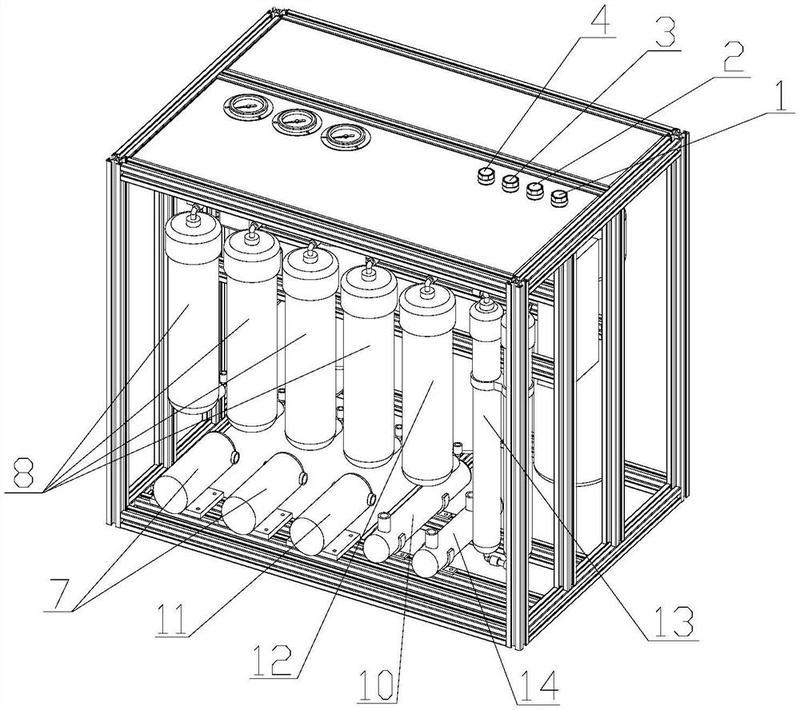 4
3
2
1
8
7
11
12
10
14
13