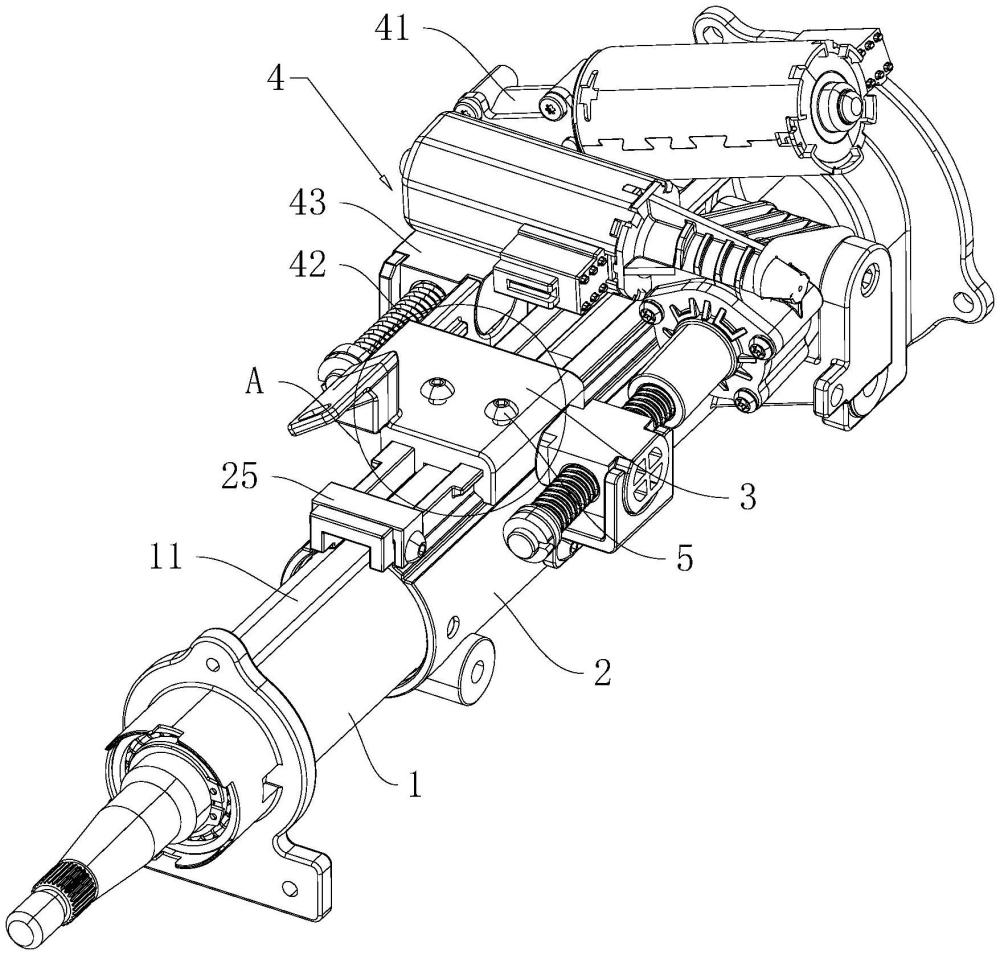 41
4
43
42
A
25
11
3
5
2
1