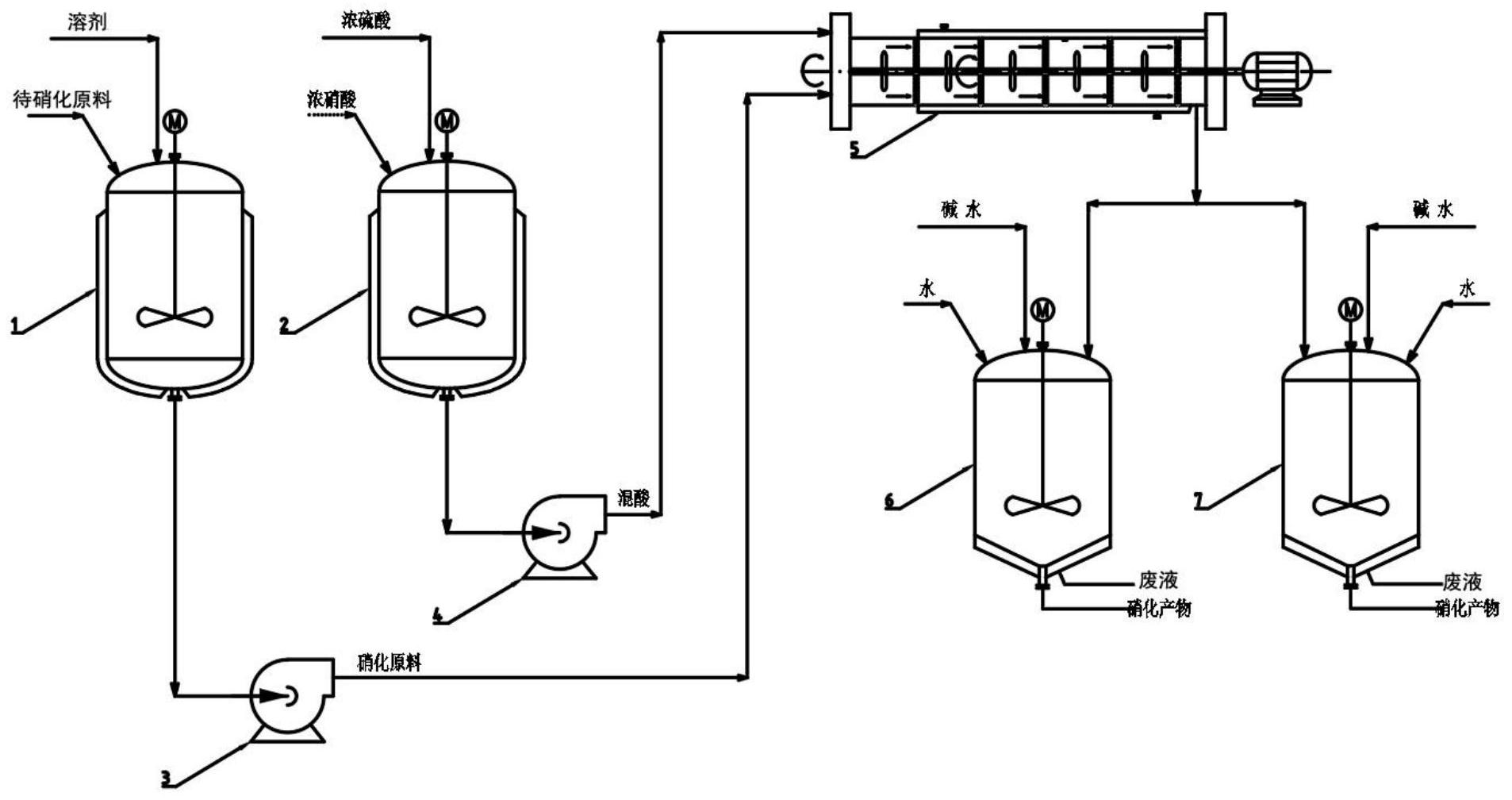 溶剂
待硝化原料
M
1
浓硫酸
浓硝酸
M
2
混酸
4
硝化原料
3
5
碱 水
水
M
6
废液
硝化产物
碱 水
水
M
7
废液
硝化产物