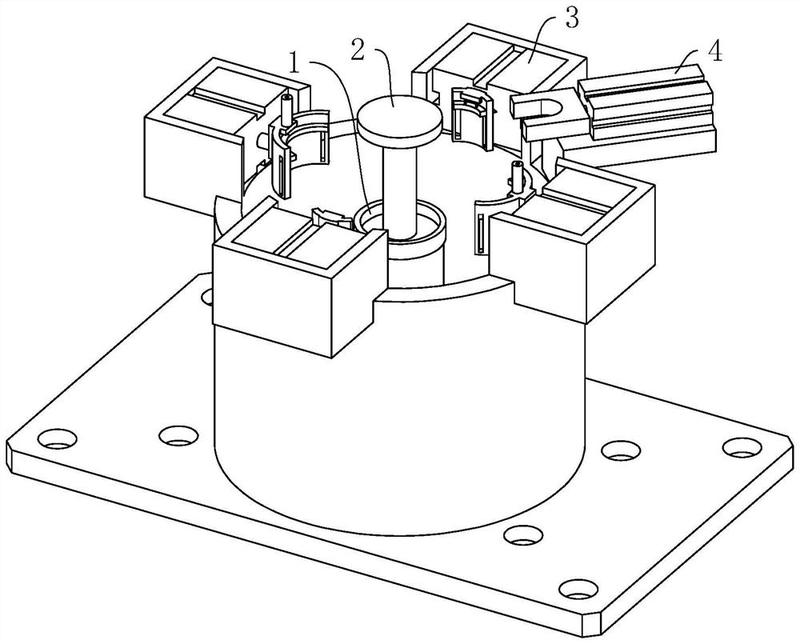 1
2
3
4