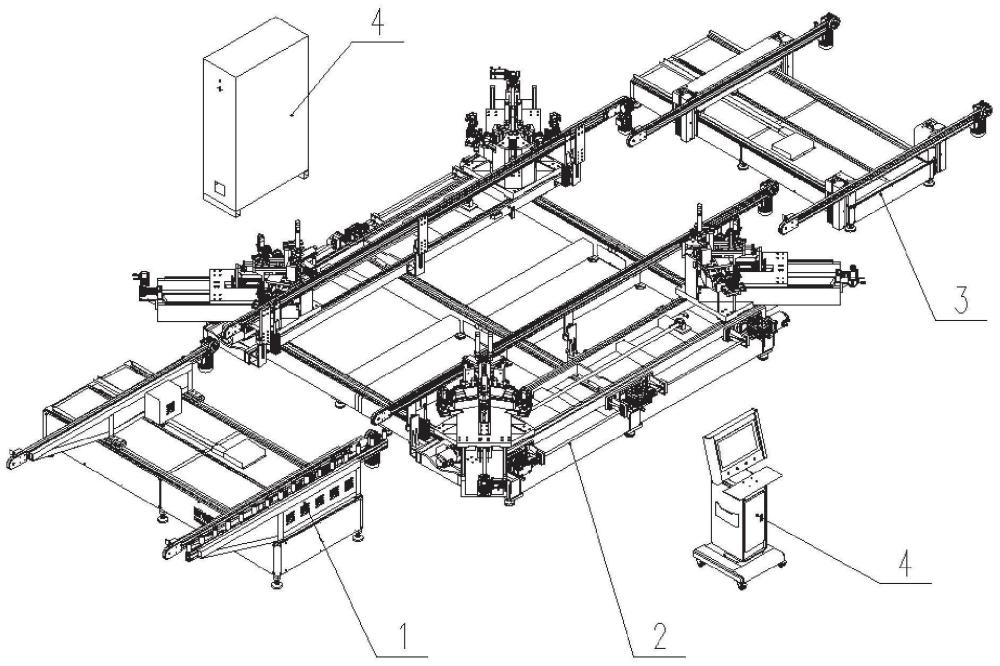 4
3
4
1
2