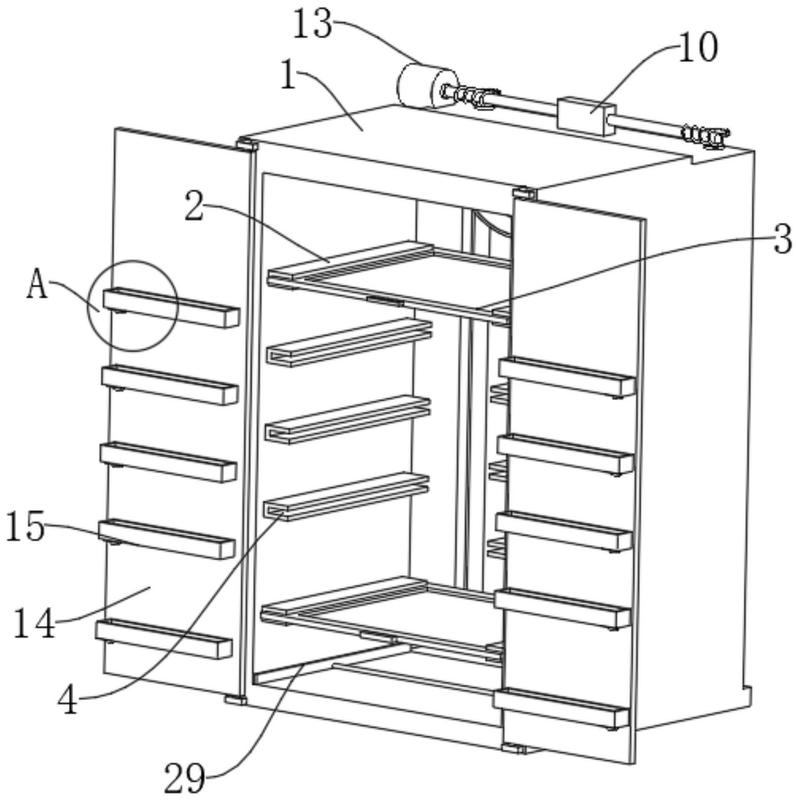 13
10
1
2
3
A
15
14
4
29