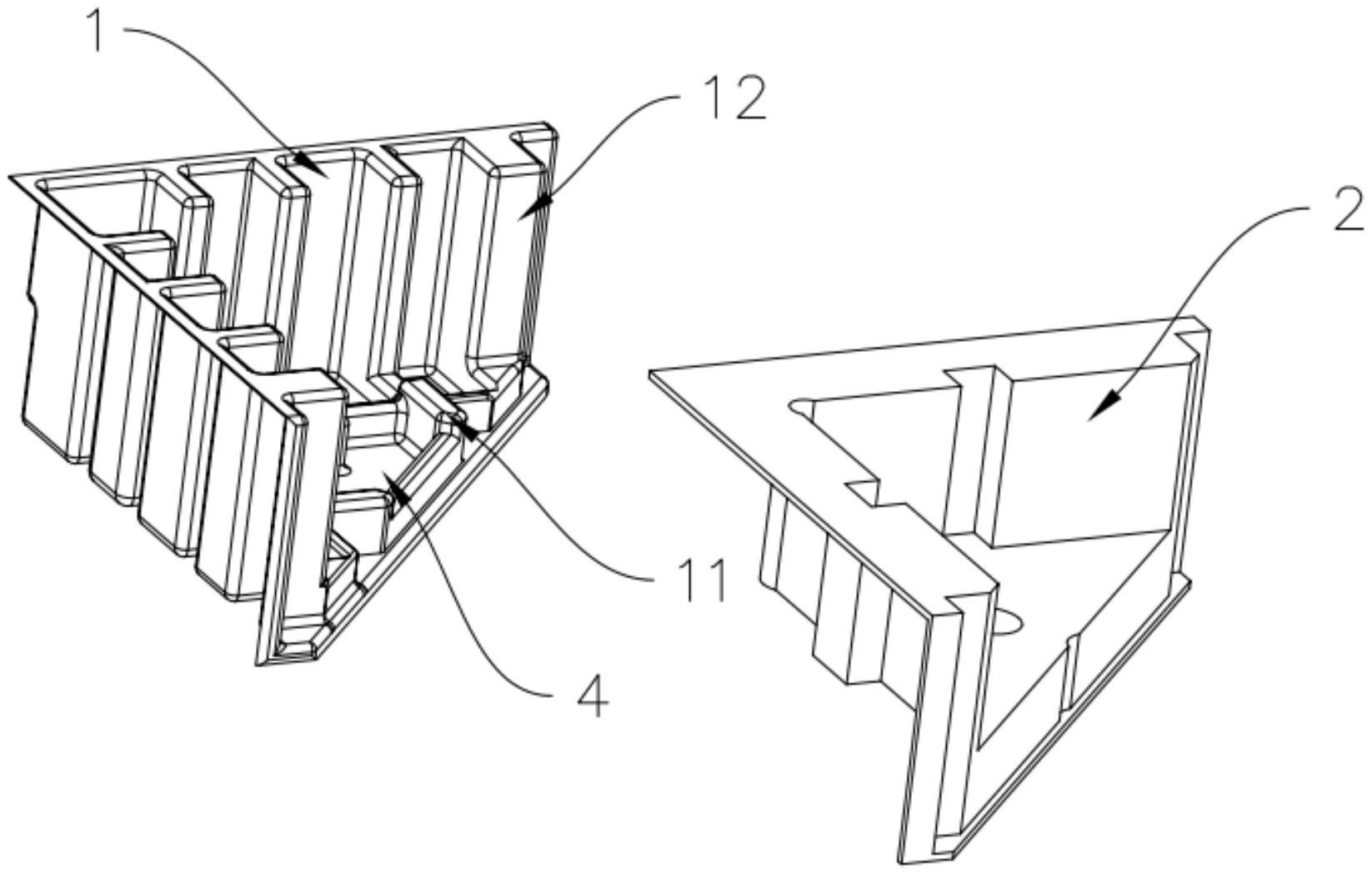 1
12
2
11
4