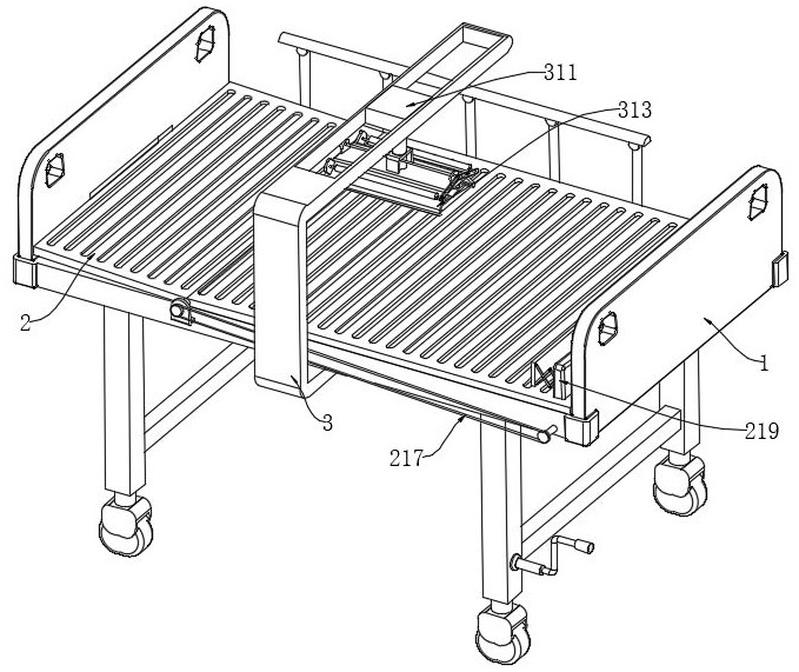 311
313
2
1
3
219
217