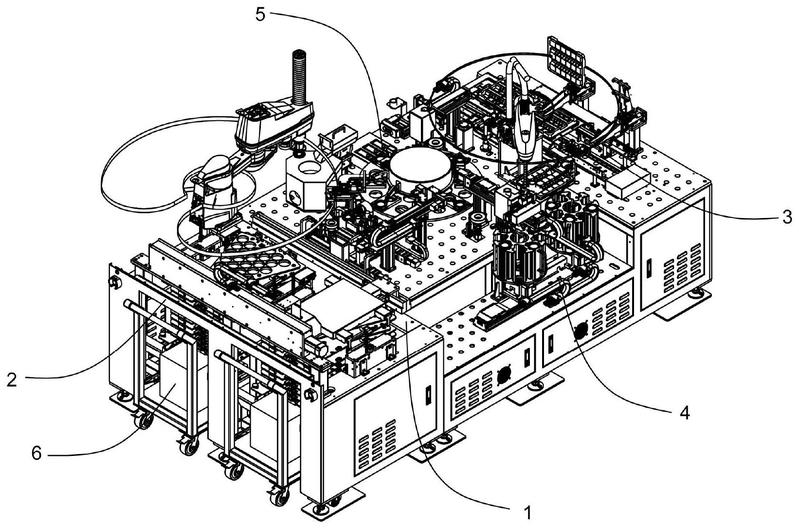 5
3
2
4
6
1