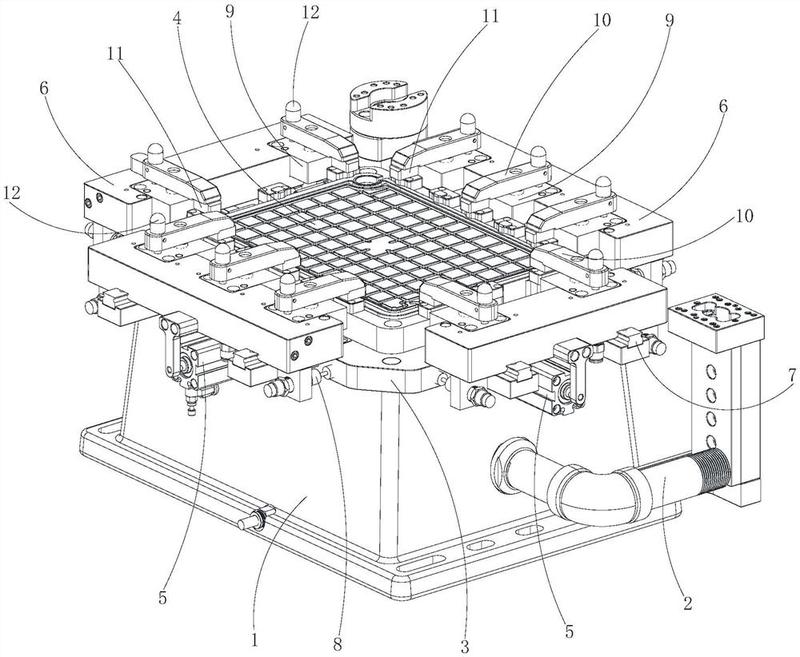 4
9
12
11
10
9
11
6
6
12
10
7
5
1
8
3
5
2