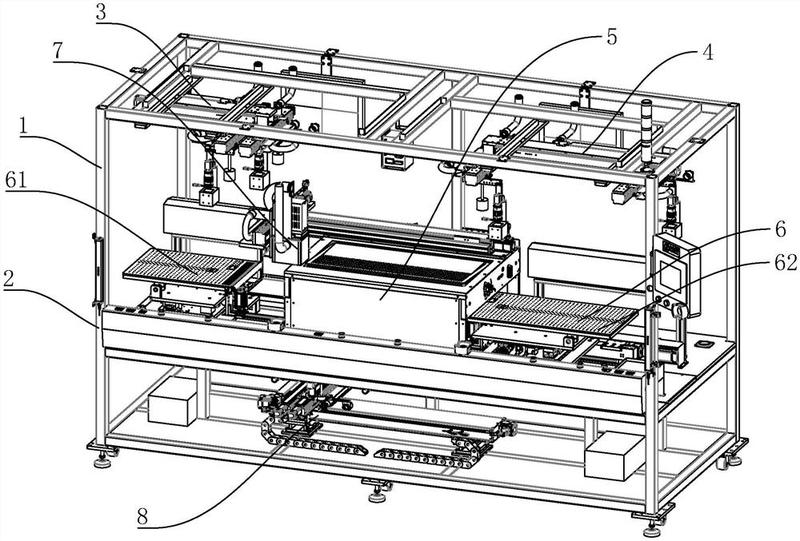 3
7
5
4
1
61
6
62
2
8