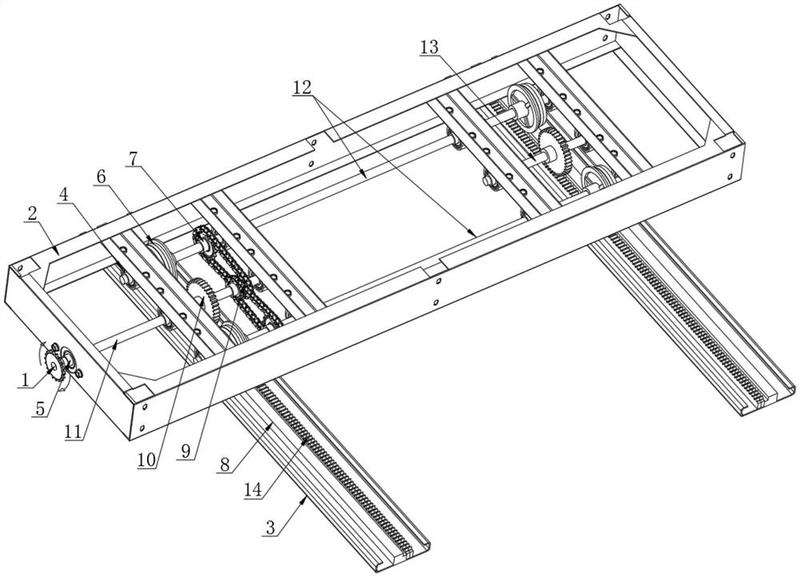 13
12
7
6
4
2
1
5
11
10
9
8
14
3