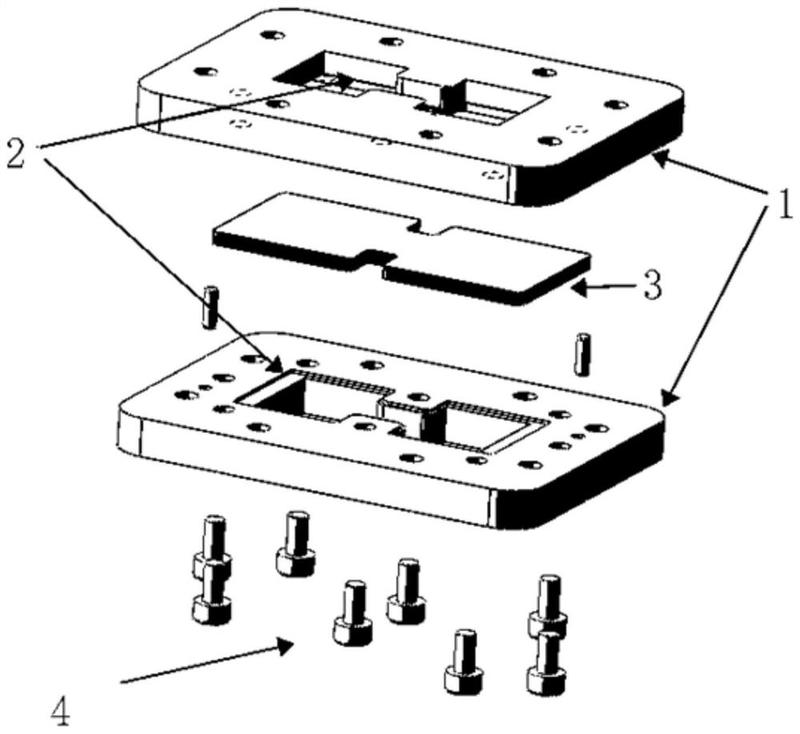 2
1
3
4