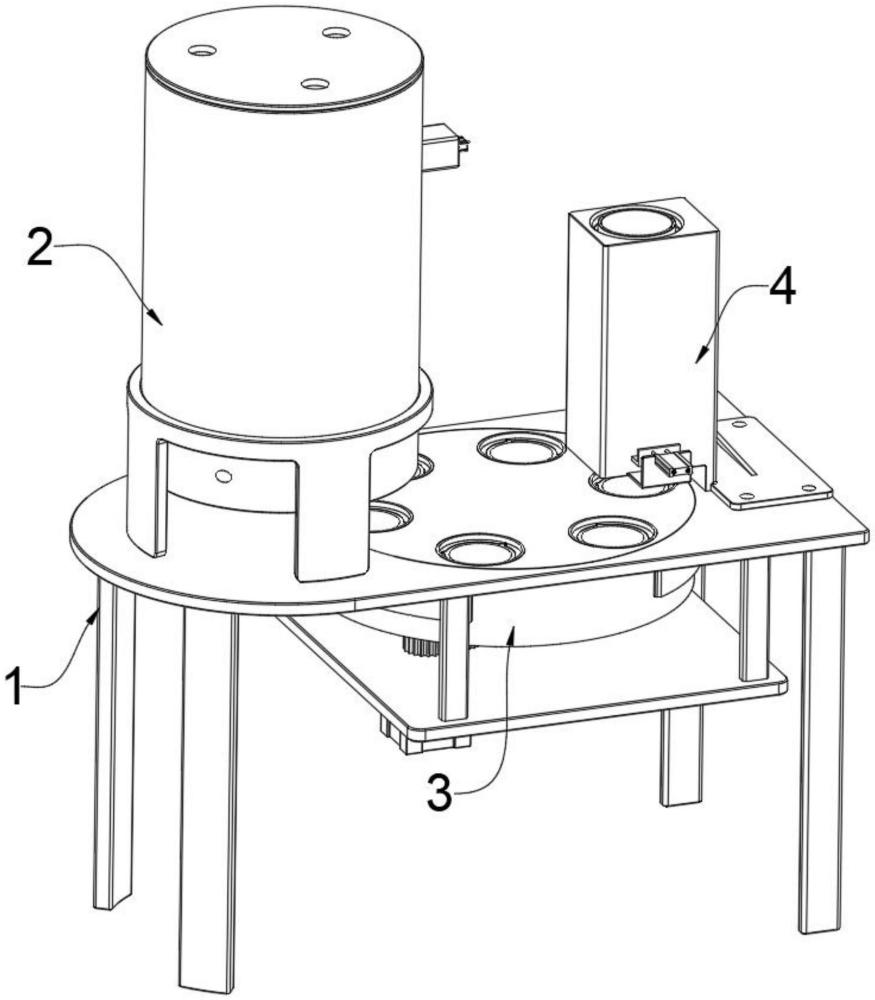 2

4

1

3