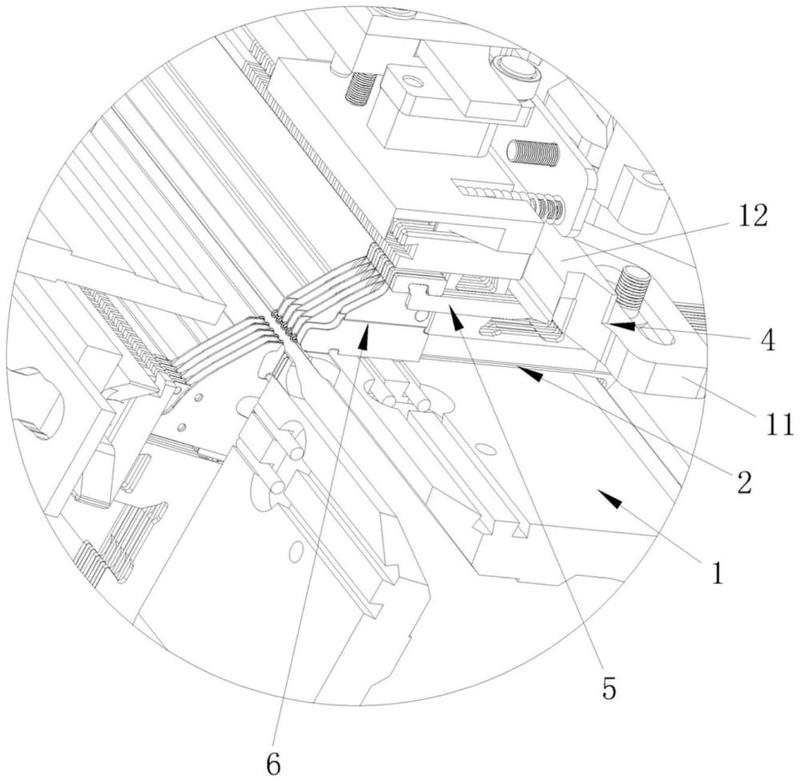 12
4
11
2
1
5
6