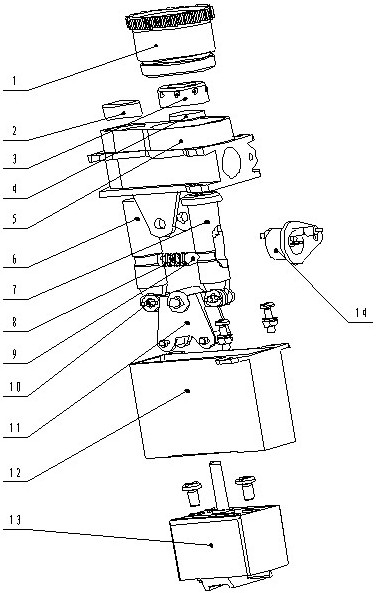 1
2
3
4
5
6
7
8
9
10
11
12
13
14