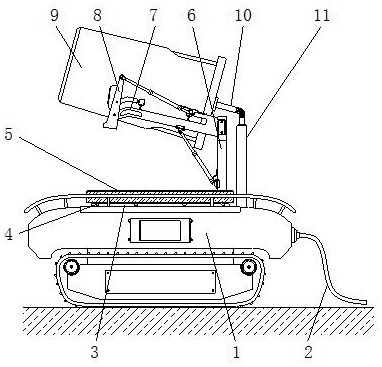 9 8 7 6 10 11

5

4

3 1 2