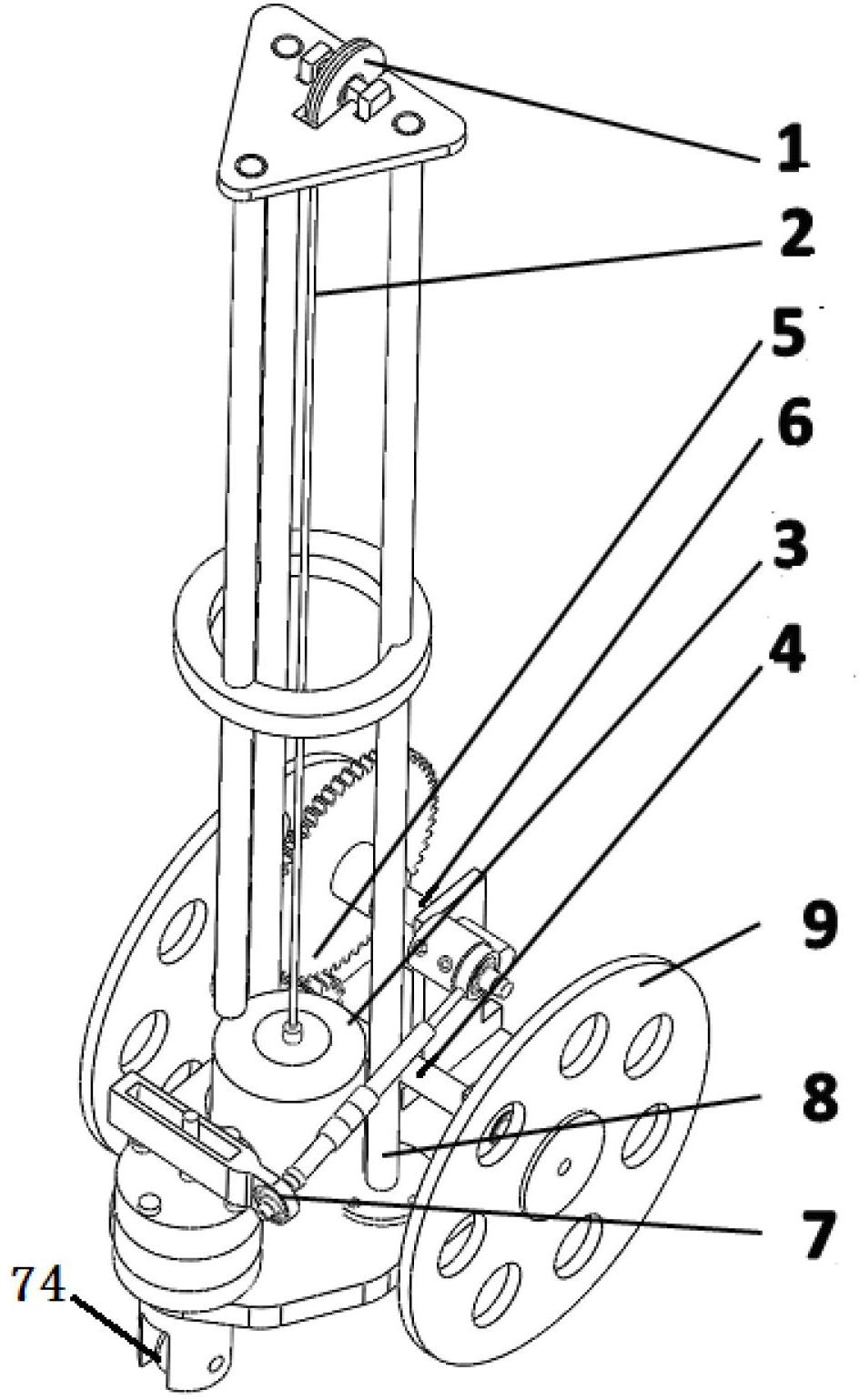 1
2
5
6
3
4
9
8
7
74