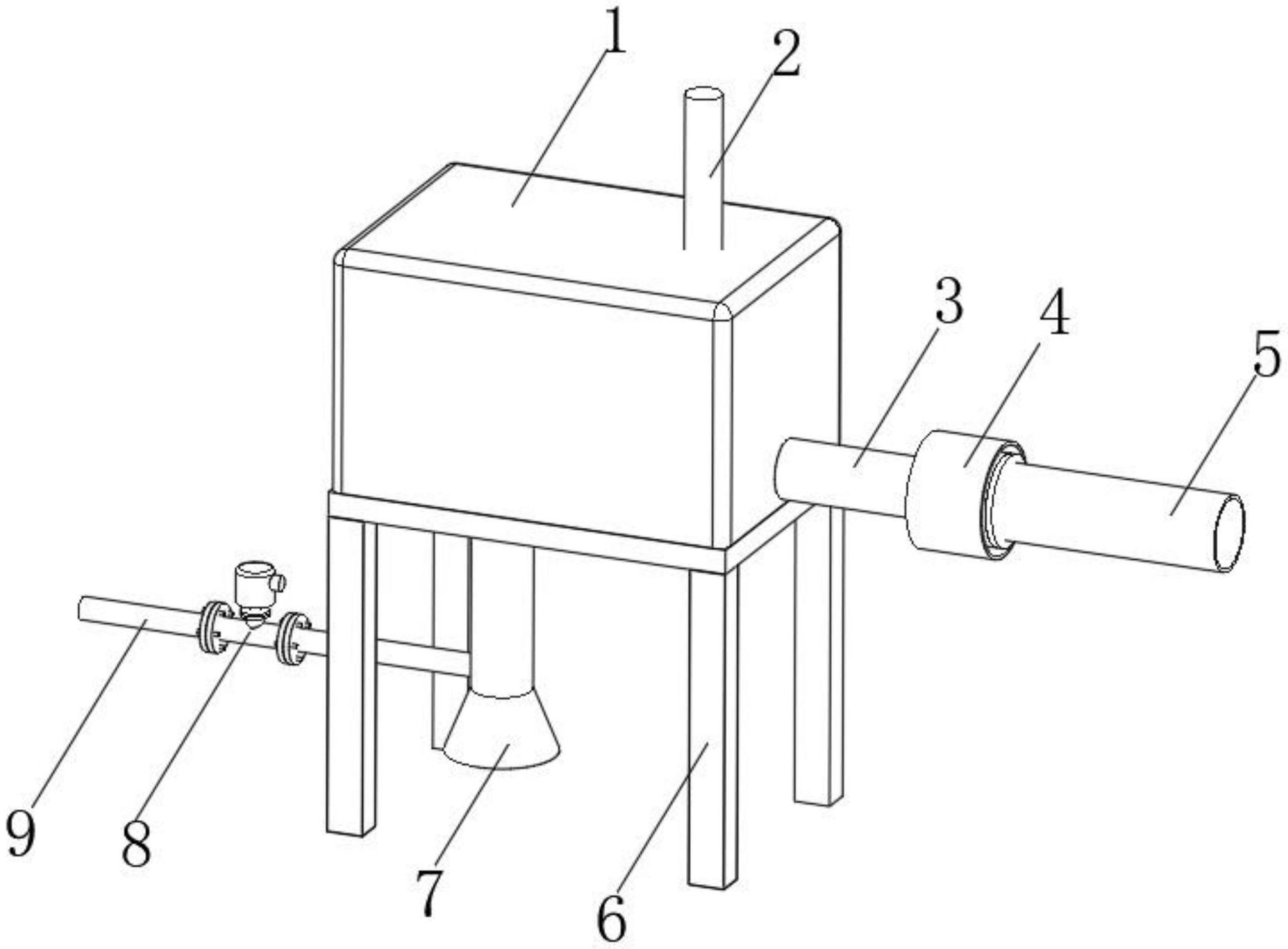 1
2
3
4
5
9
8
7
6