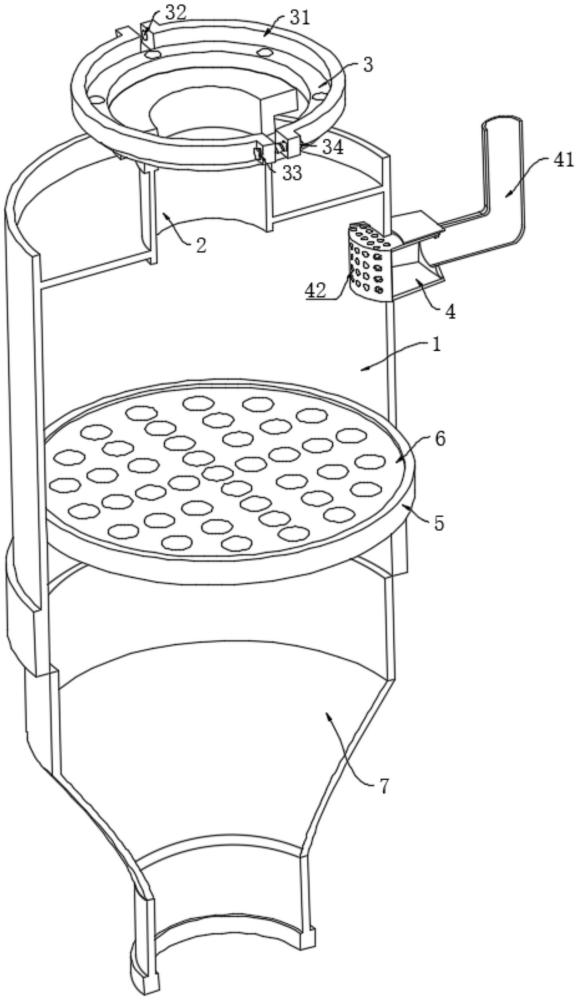 32
31
3
34
33
41
2
42
4
1
6
5
7