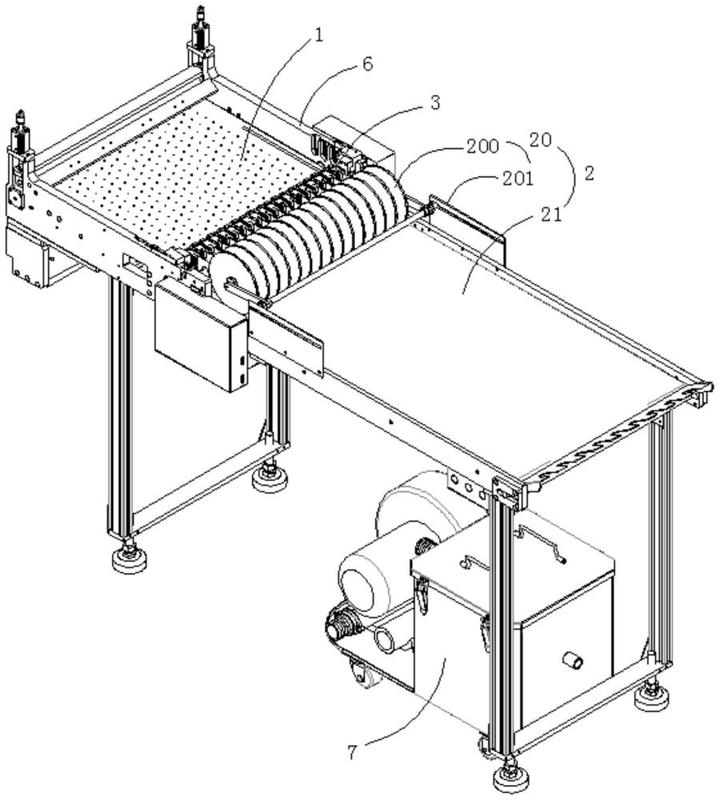 1
6
3
200
20
201
2
21
7