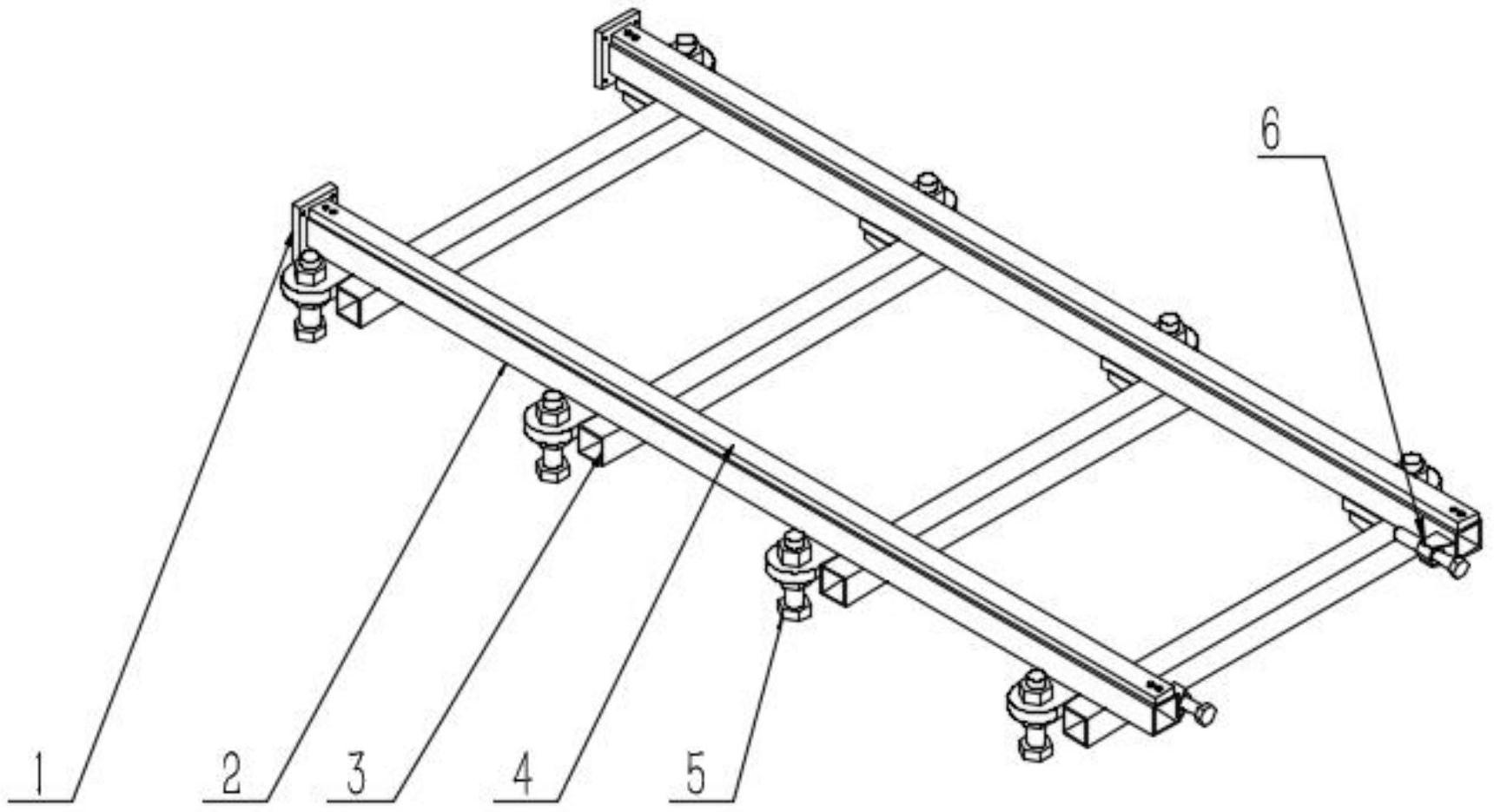 6
1
2
3
4
5