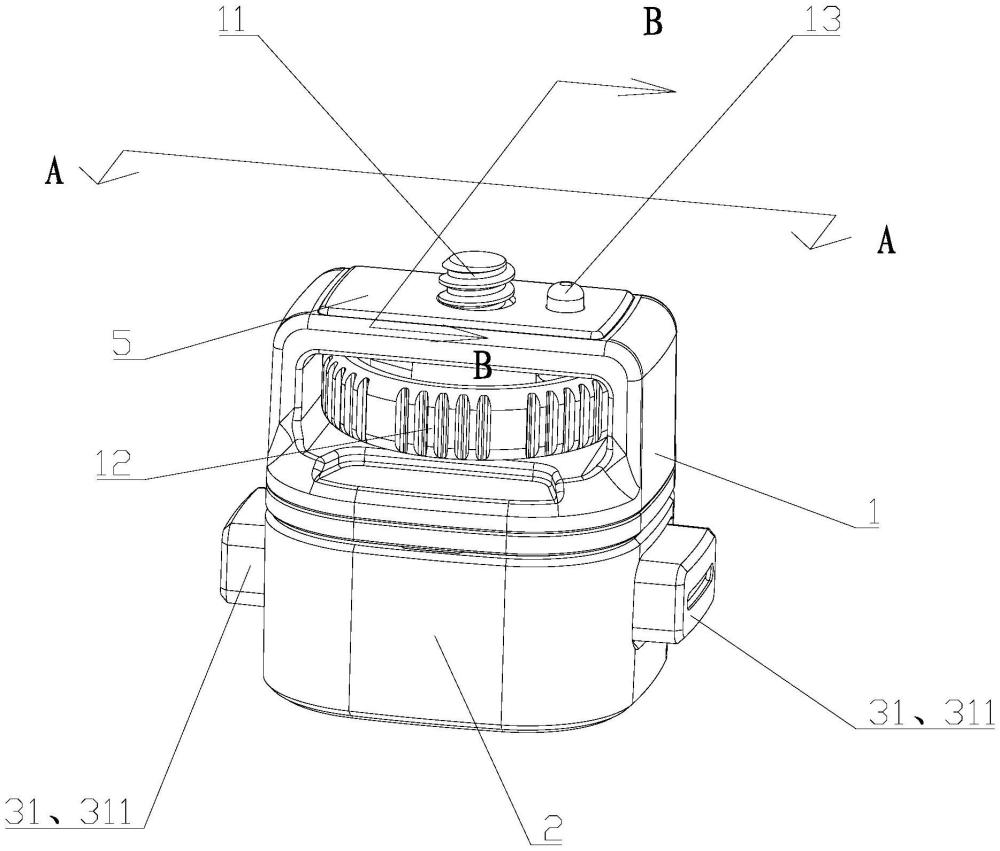 11
B
13
A
A
5
B
12
1
31、311
31、311
2