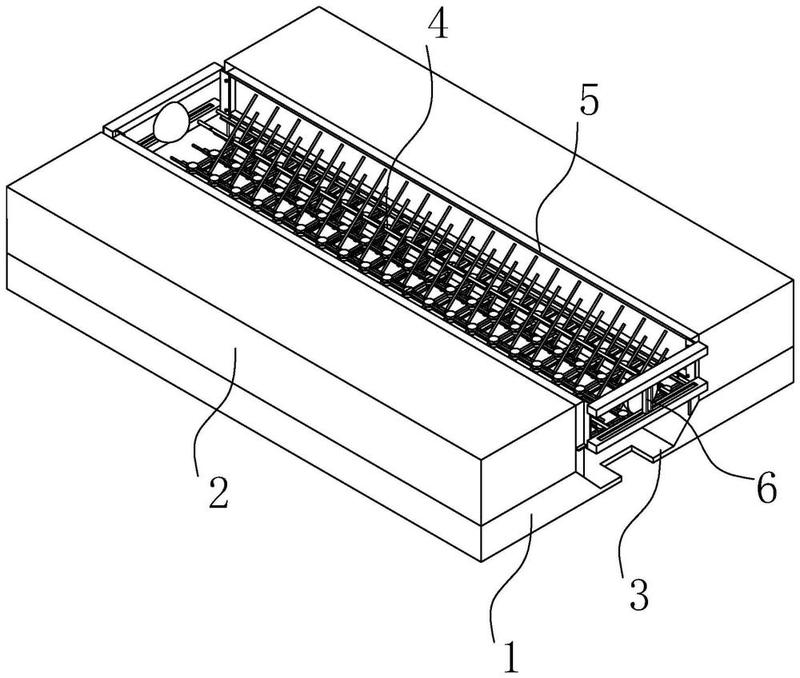 4
5
2
6
3
1