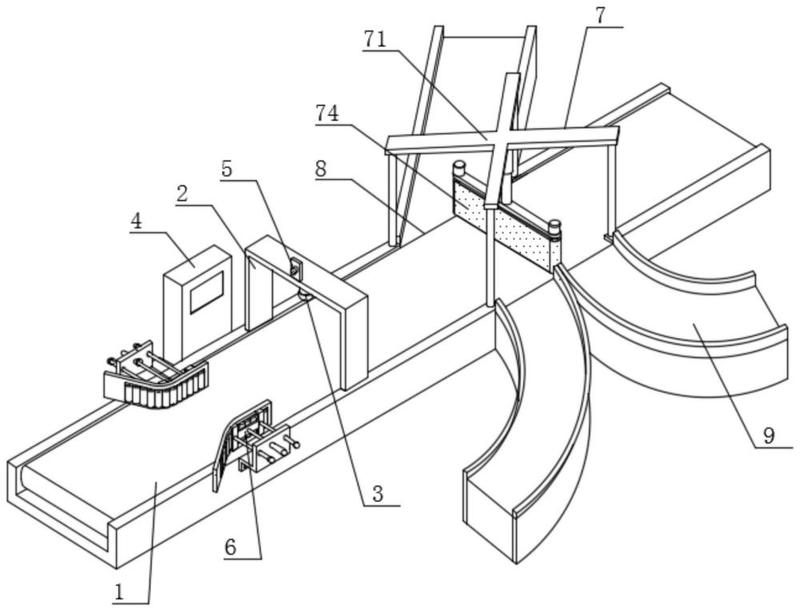 71
7
74
5
8
2
4
9
3
6
1