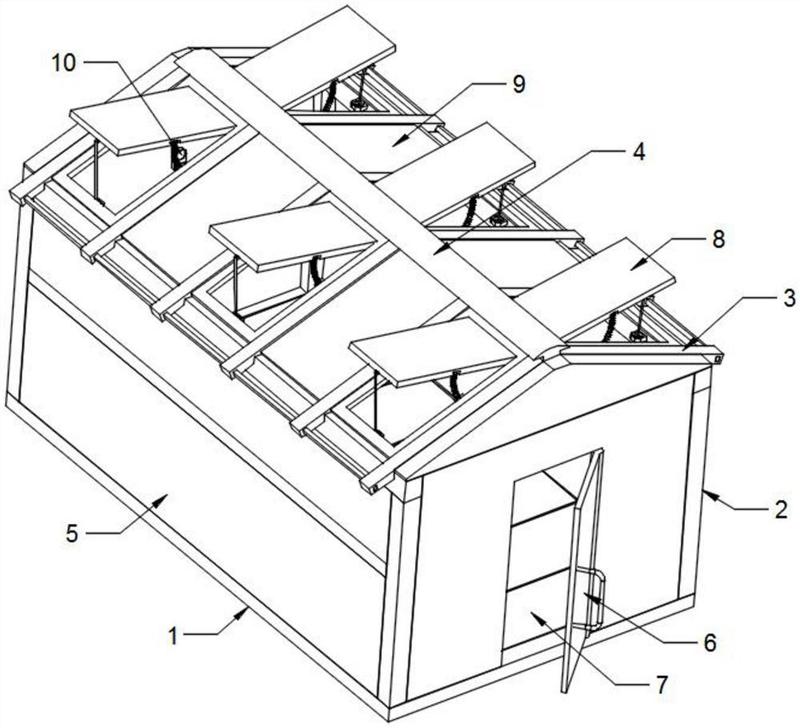 10
9
4
8
3
2
5
1
6
7