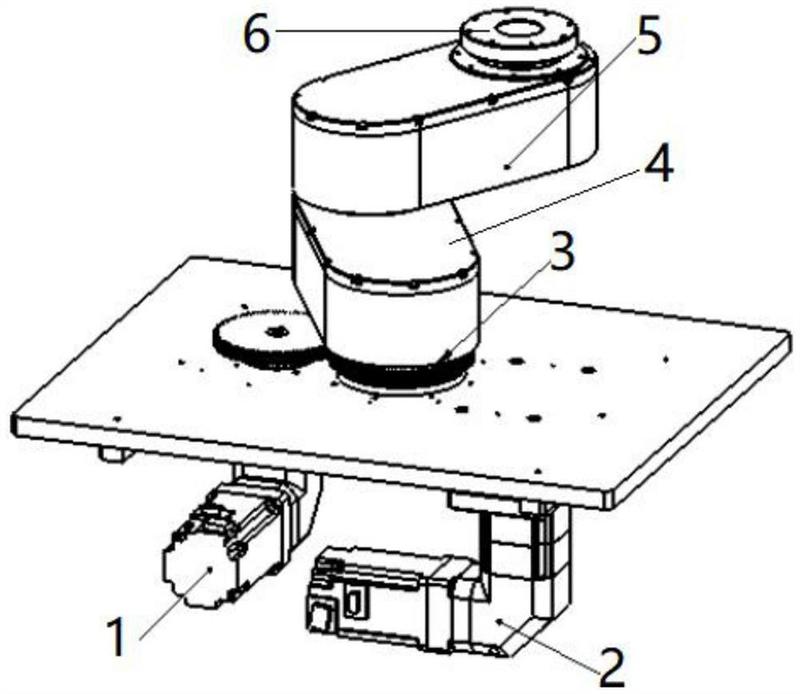 6
5
4
3
1
2