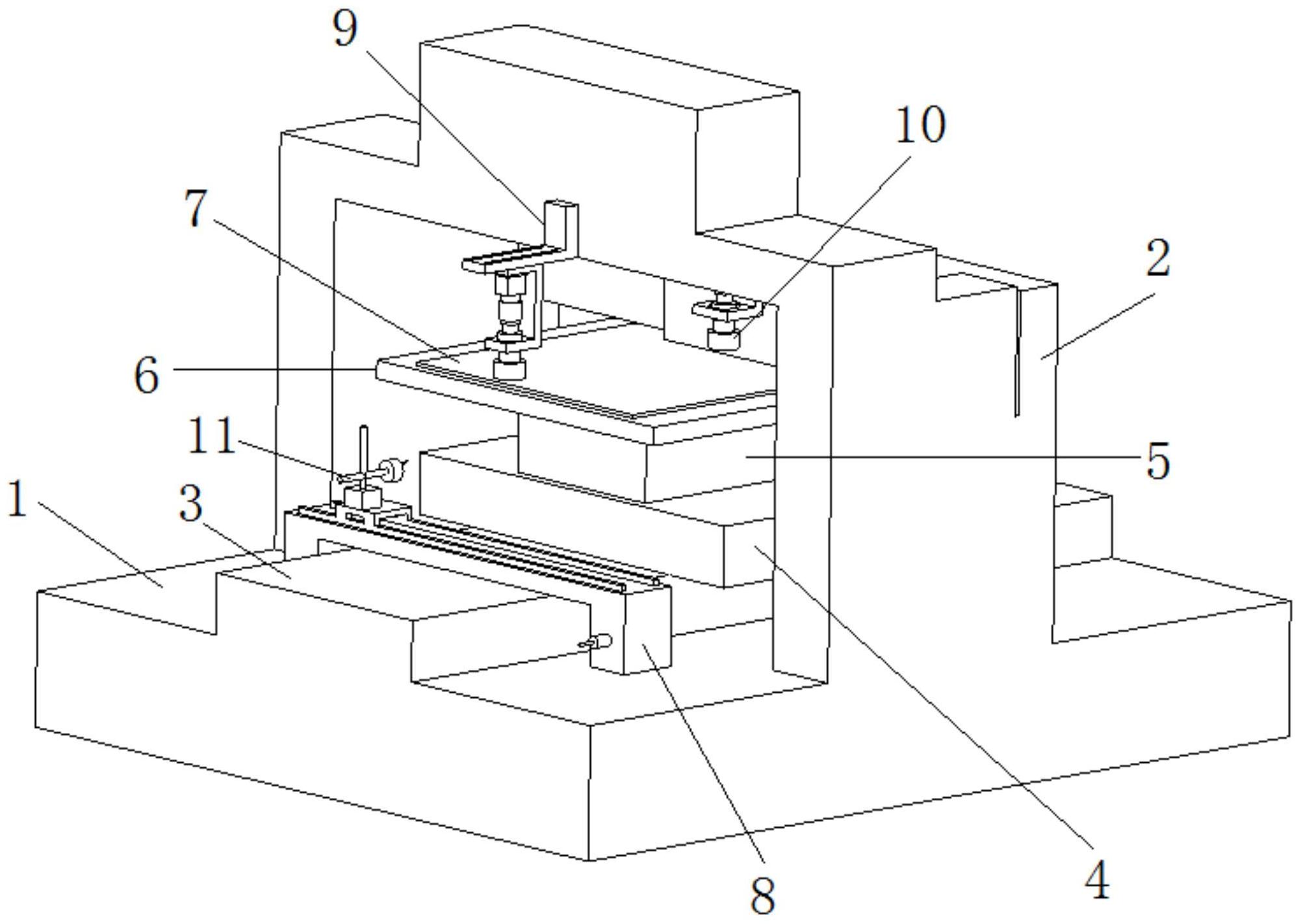 9
10
7
2
6
11
5
1
3
8
4