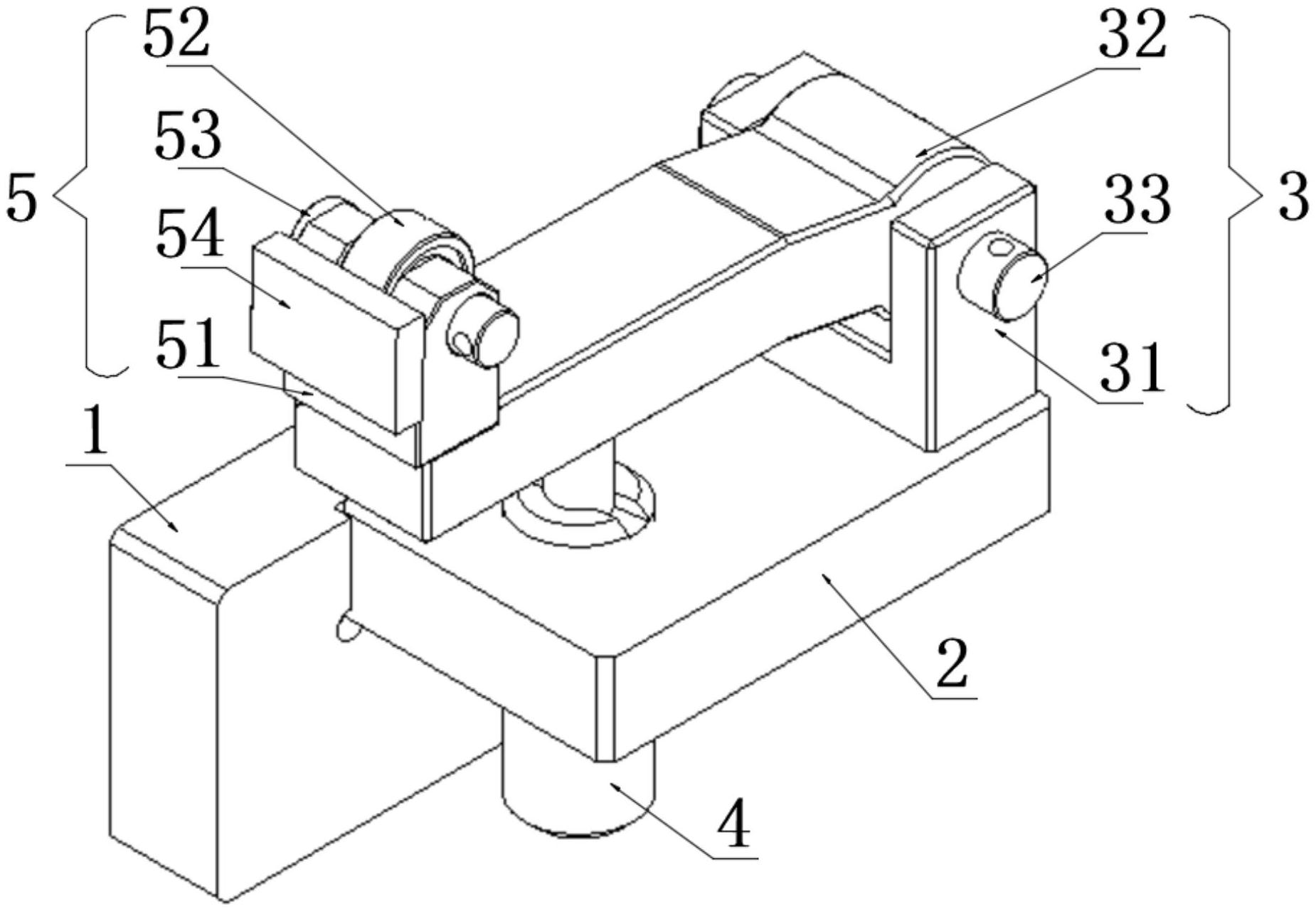 52
53
5
54
51
1
32
33
3
31
2
4