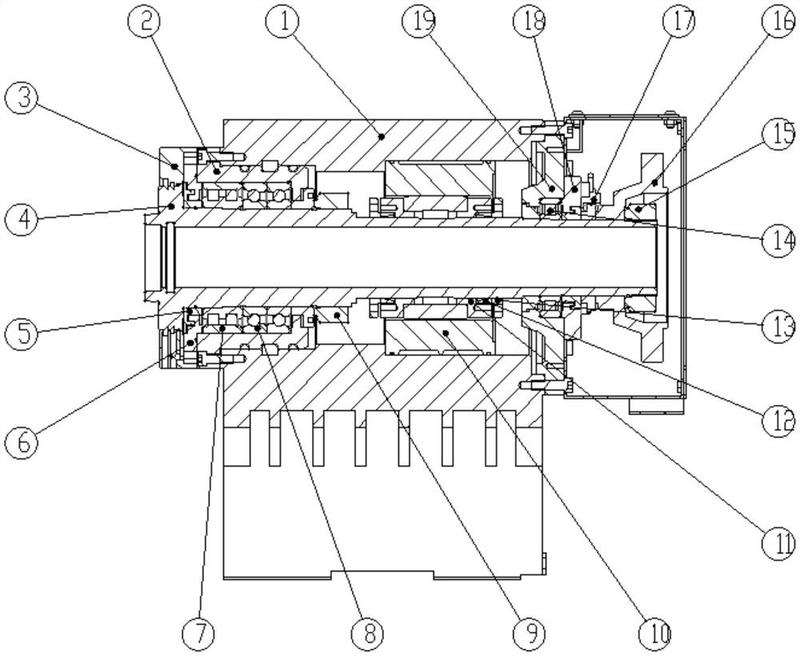 2
1
19
18
17
16
3
15
4
14
5
13
6
12
11
7
8
9
10