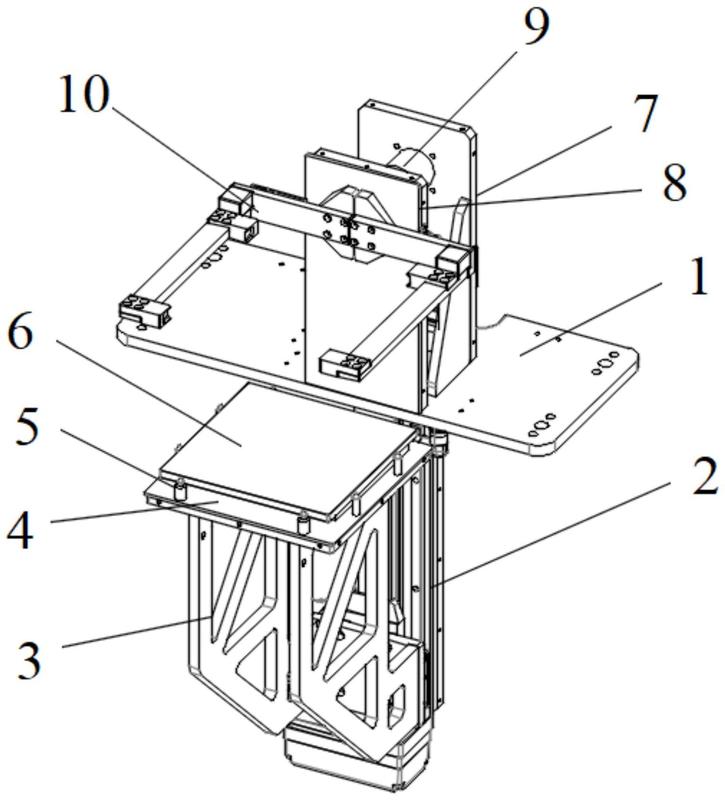 9
10
7
8
1
6
5
2
4
3