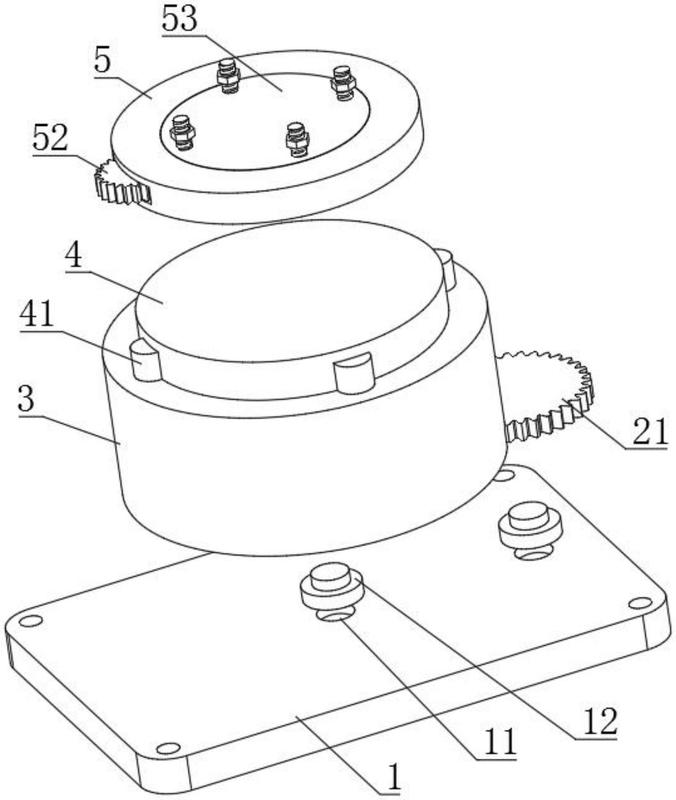 53
5
52
4
41
3
21
12
11
1