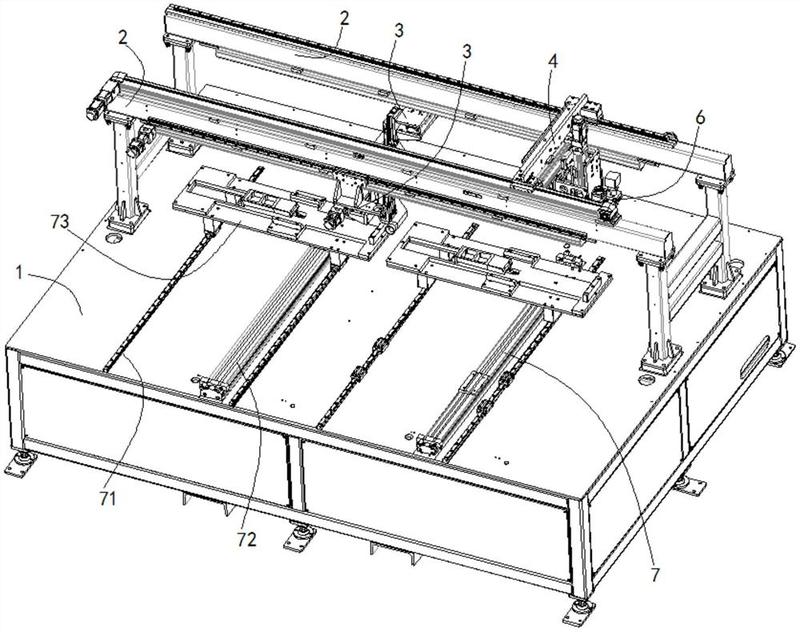 2
2
3
3
4
6
73
1
71
72
7