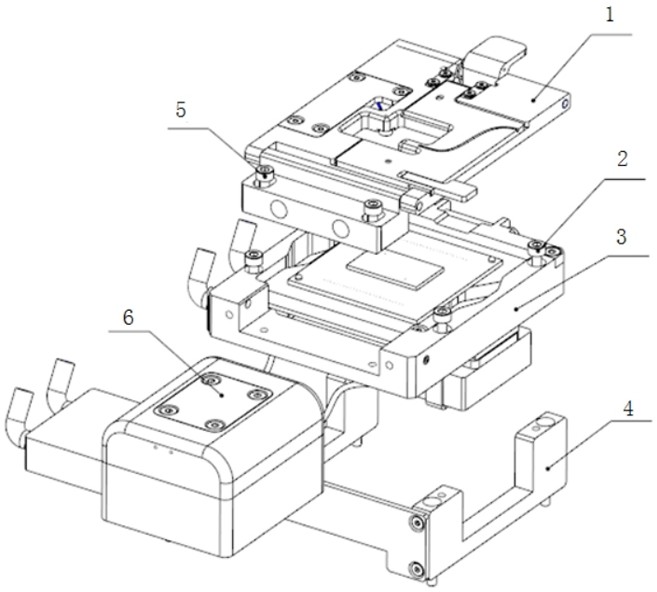 1
5
2
3
6
4