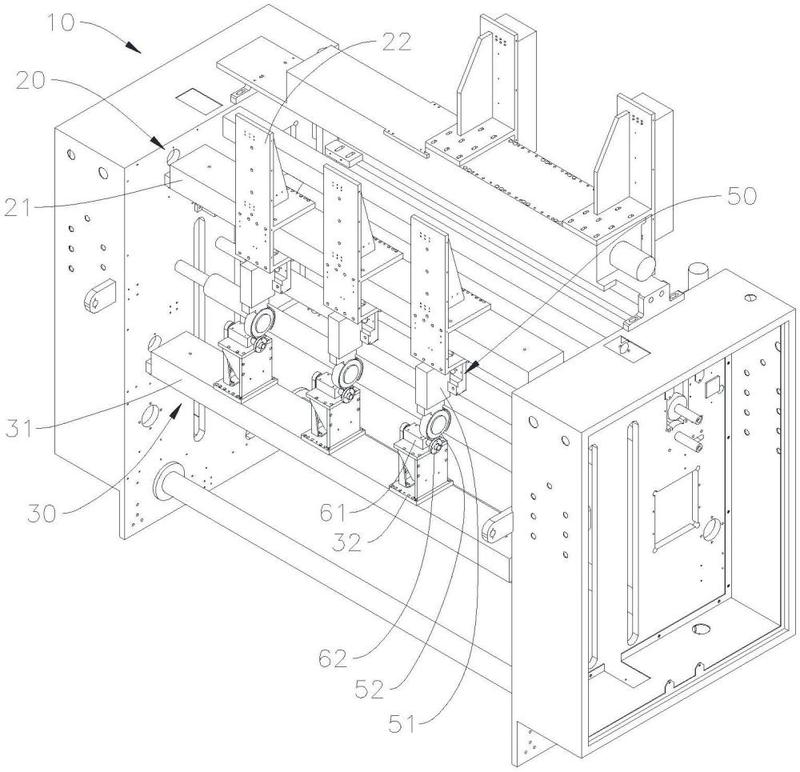 10
22
20
21
50
31
30
61
32
62
52
51