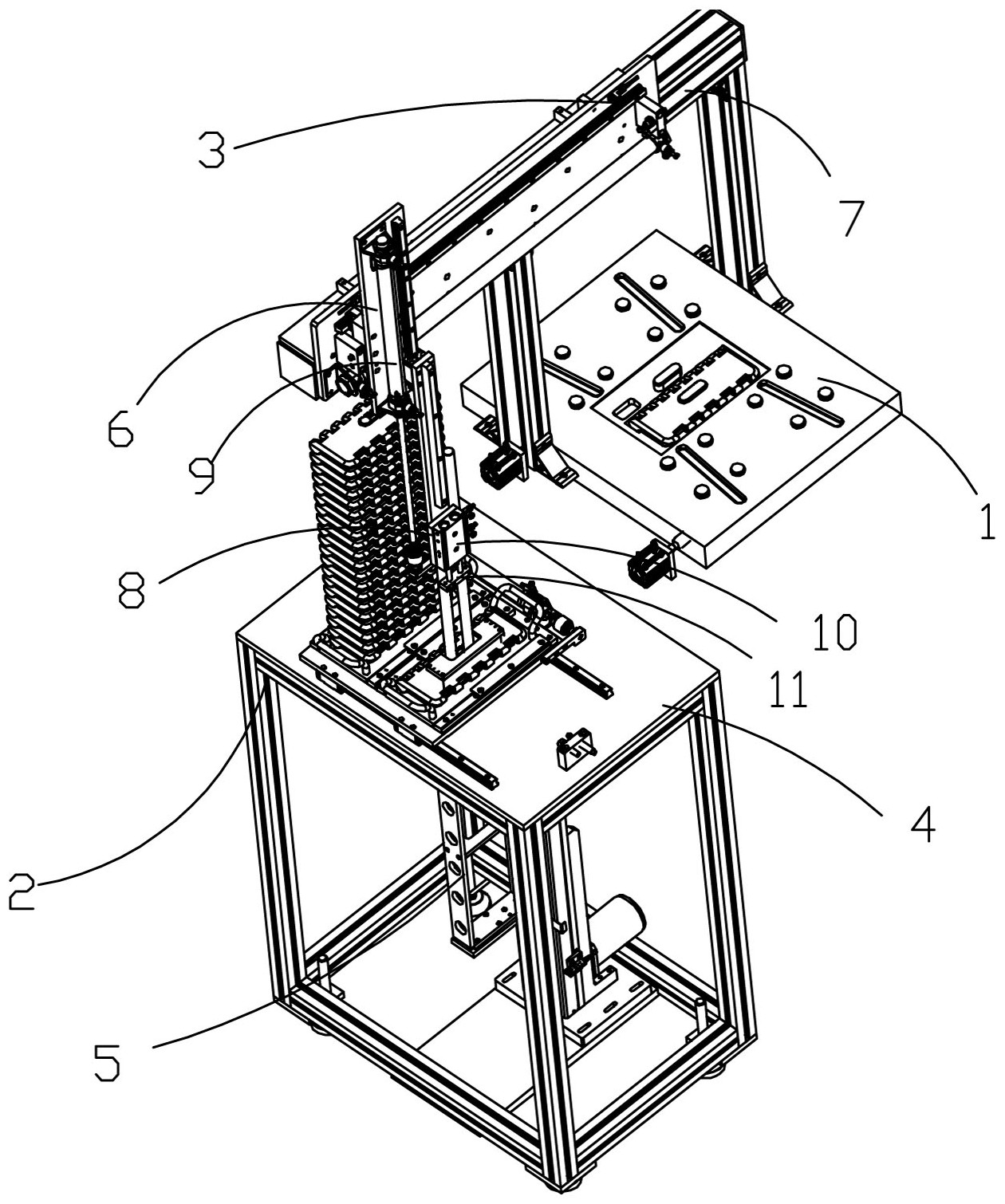 3
7
6
9
1
8
10
11
4
2
5