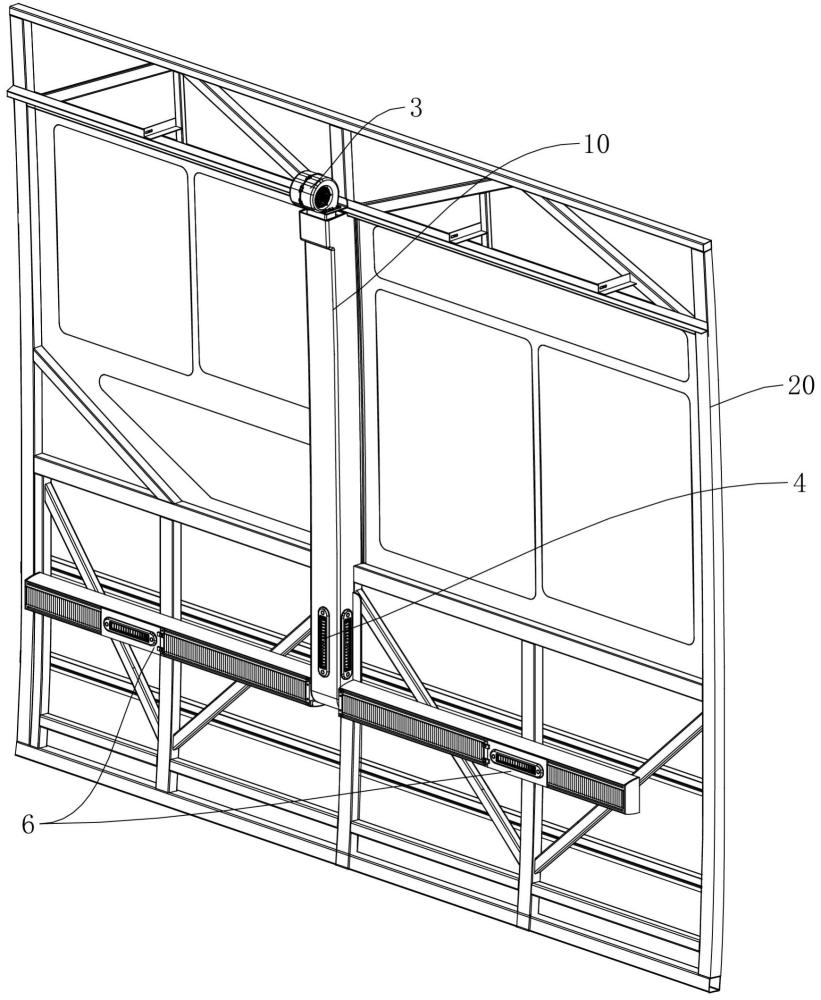 3
10
20
4
6