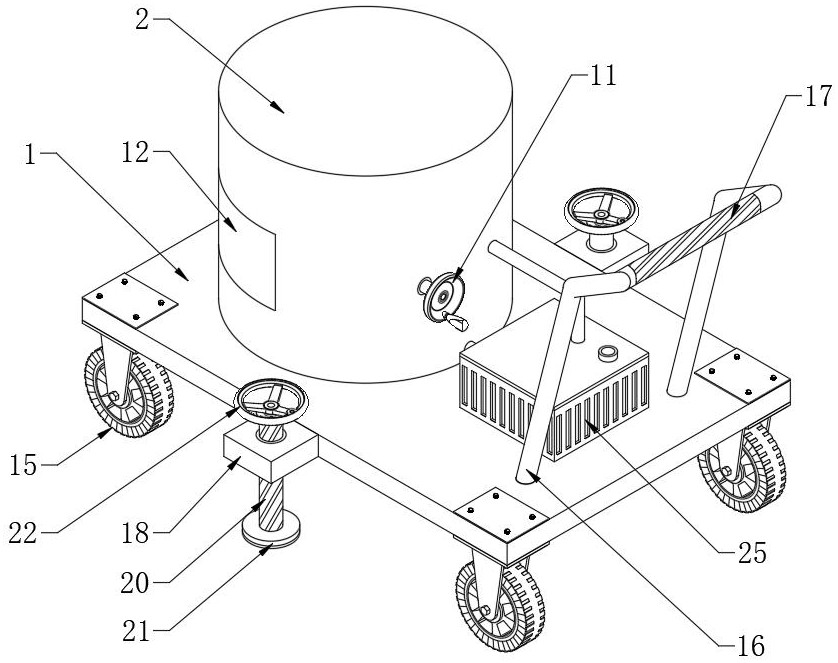 2
11
17
1
12
15
22
18
20
21
25
16