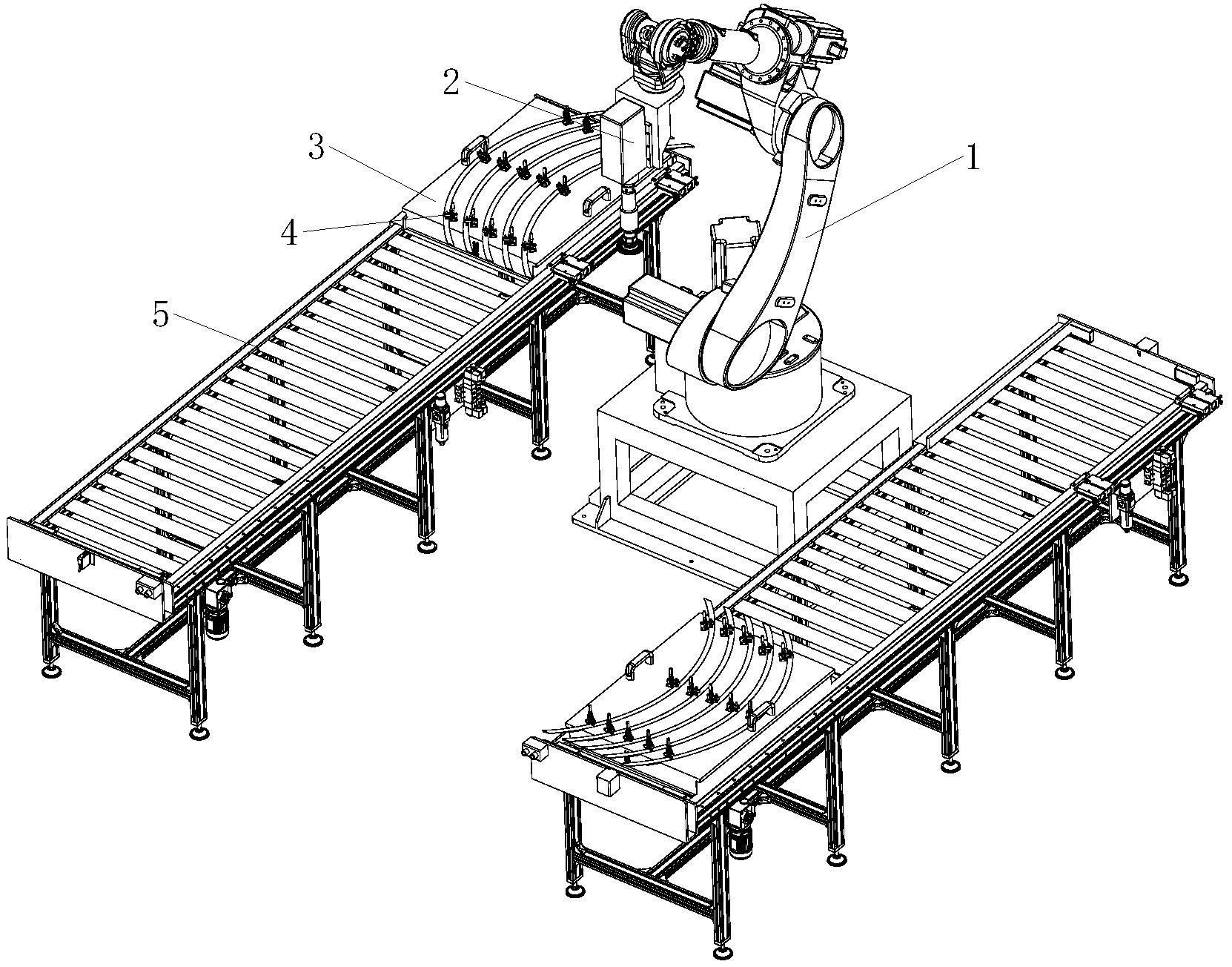 2
3
1
4
5