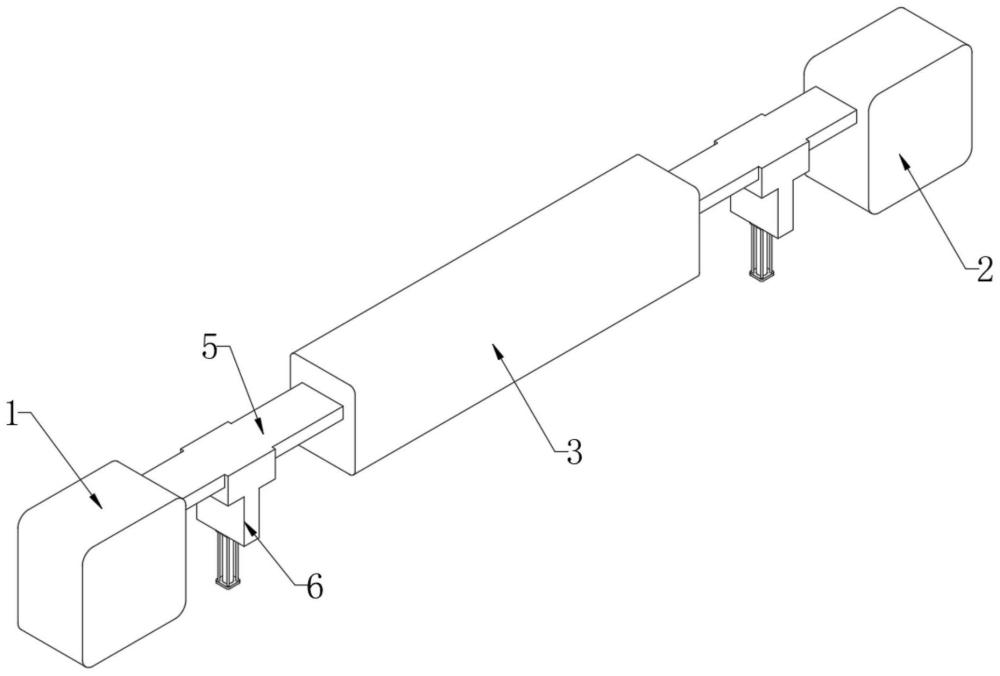 2
5
1
3
6