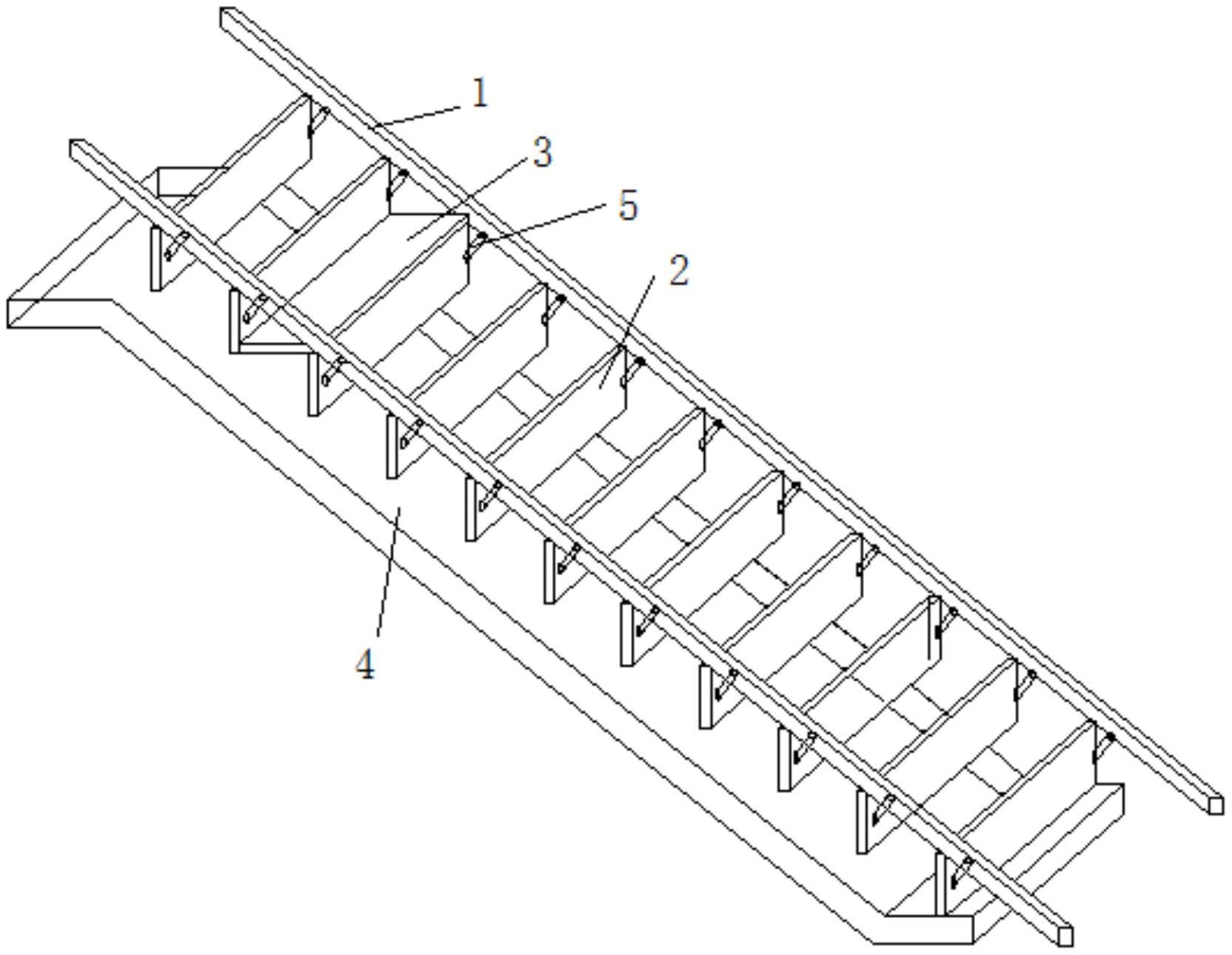 1
3
5
2
4