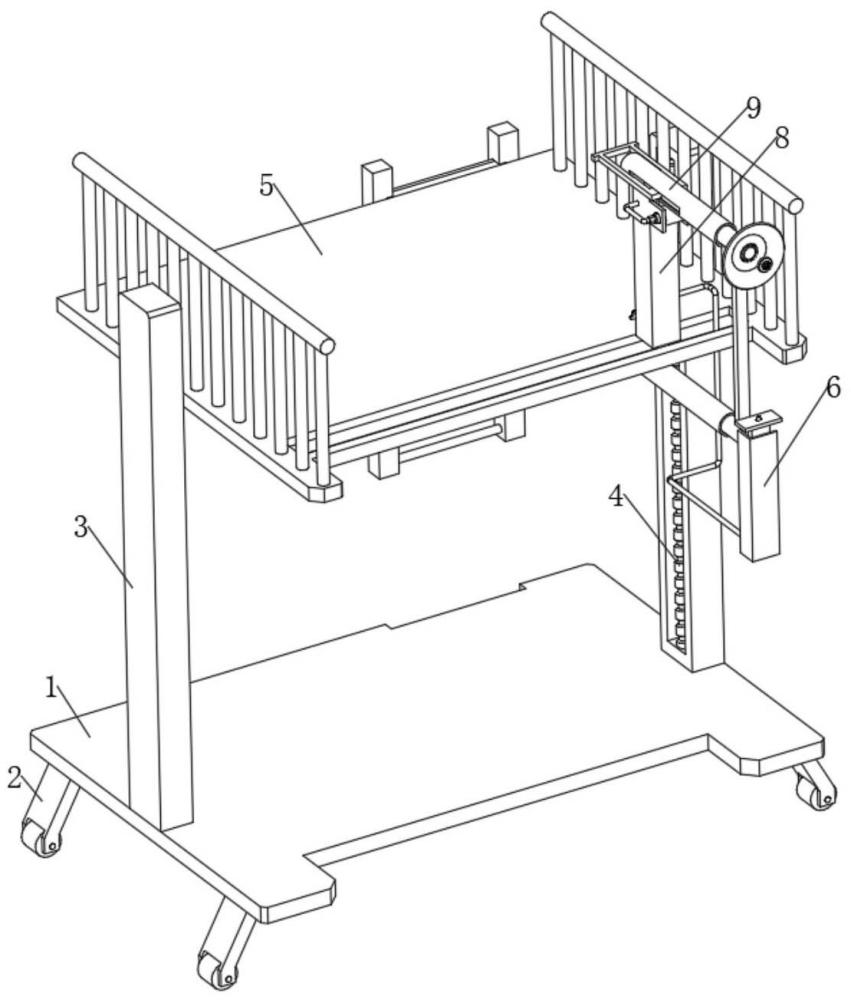 9
8
5
6
4
3
1
2