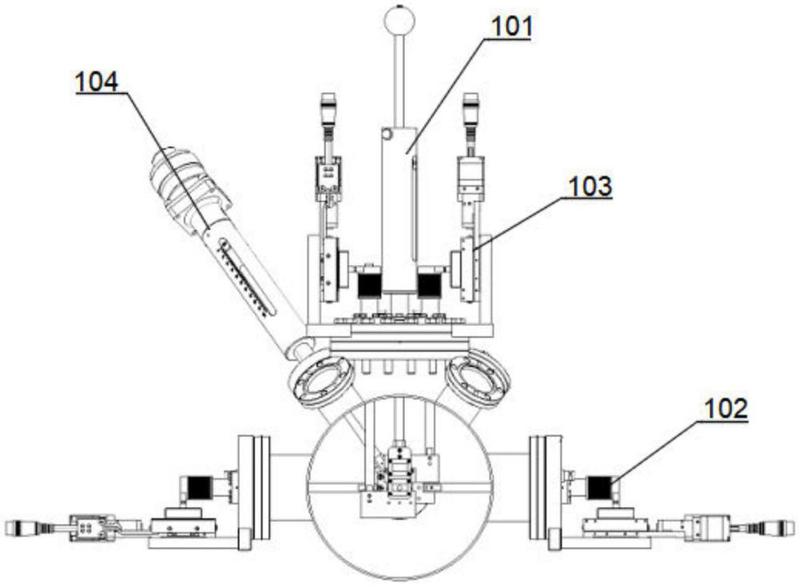 101
104
103
102