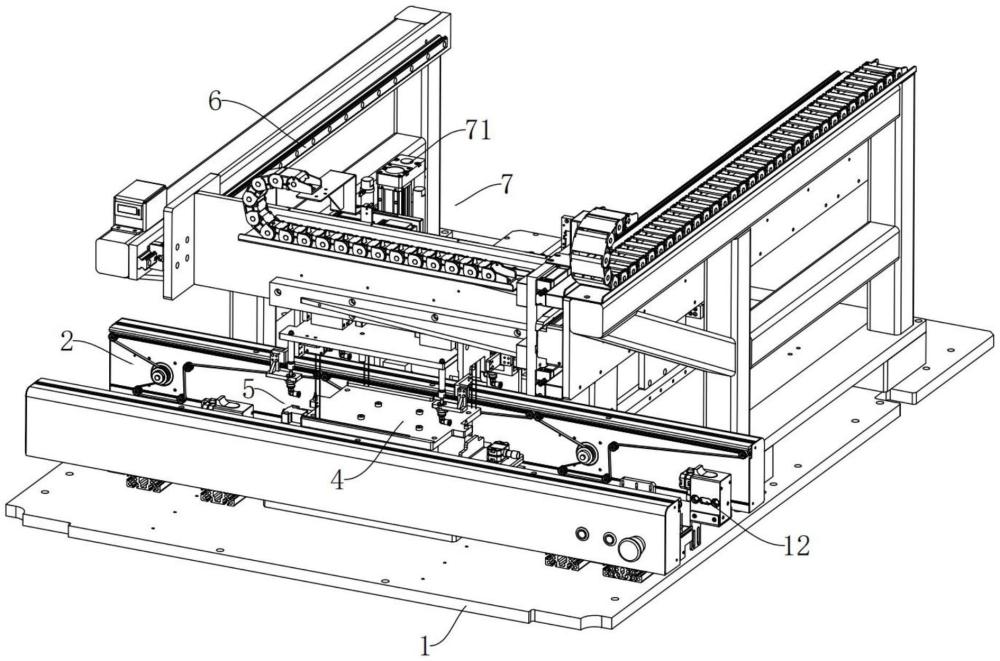 6
71
7
2
5
4
12
1