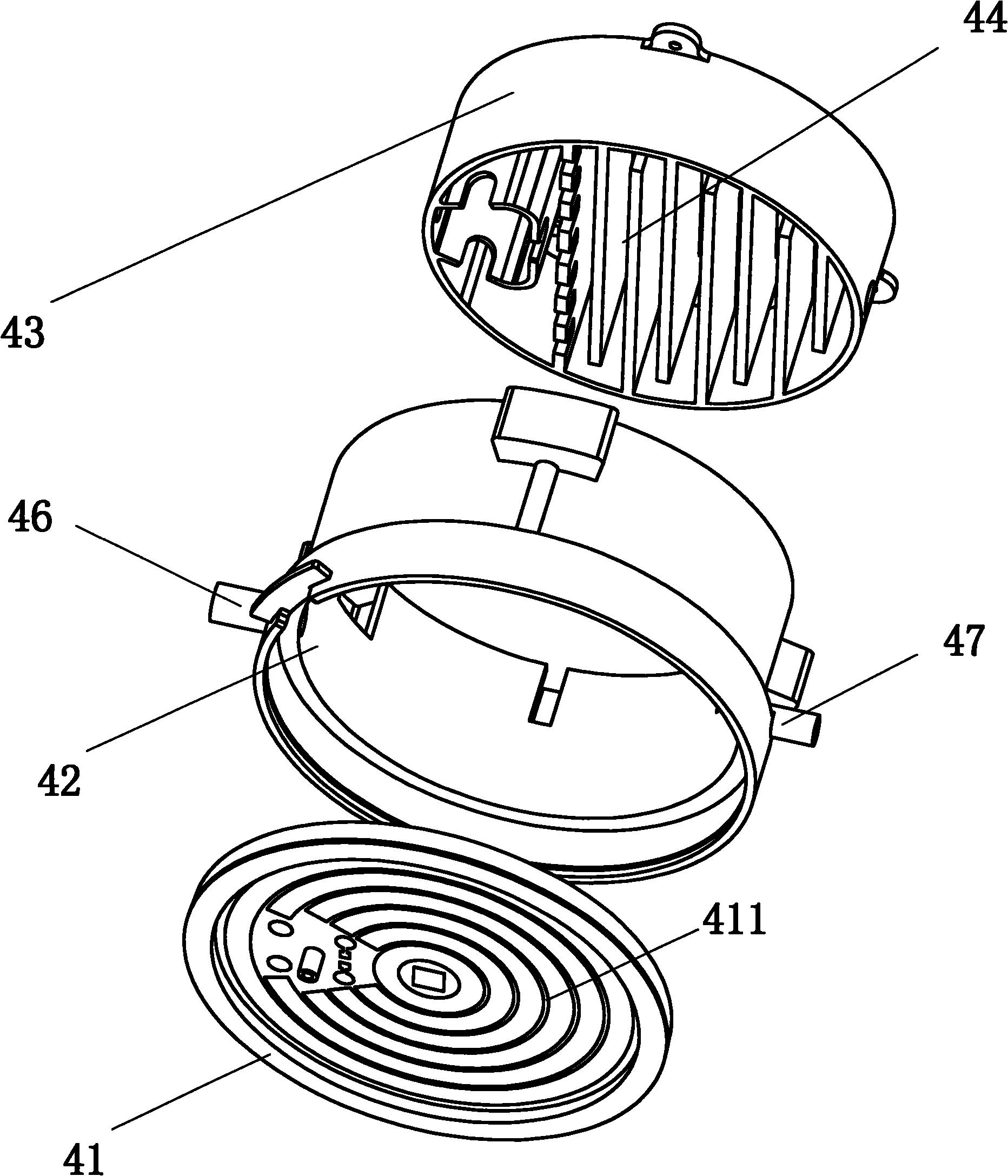 44
43
46
47
42
411
41