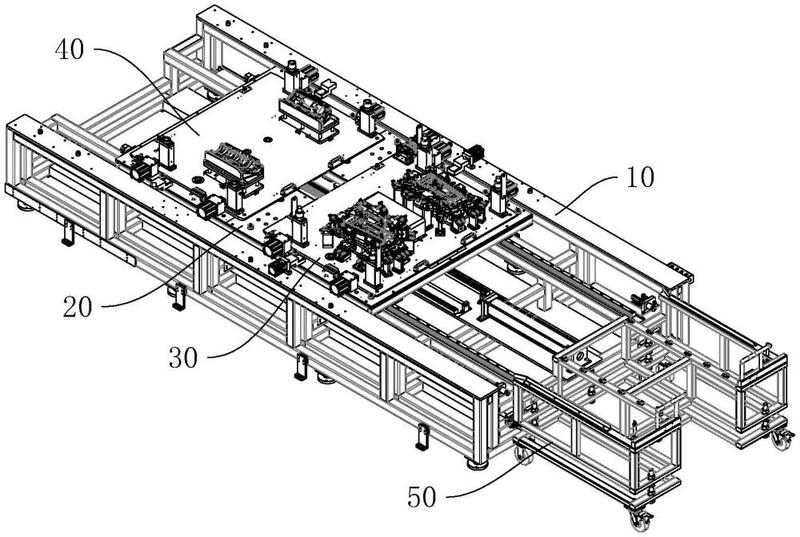 40

10

20

30

50